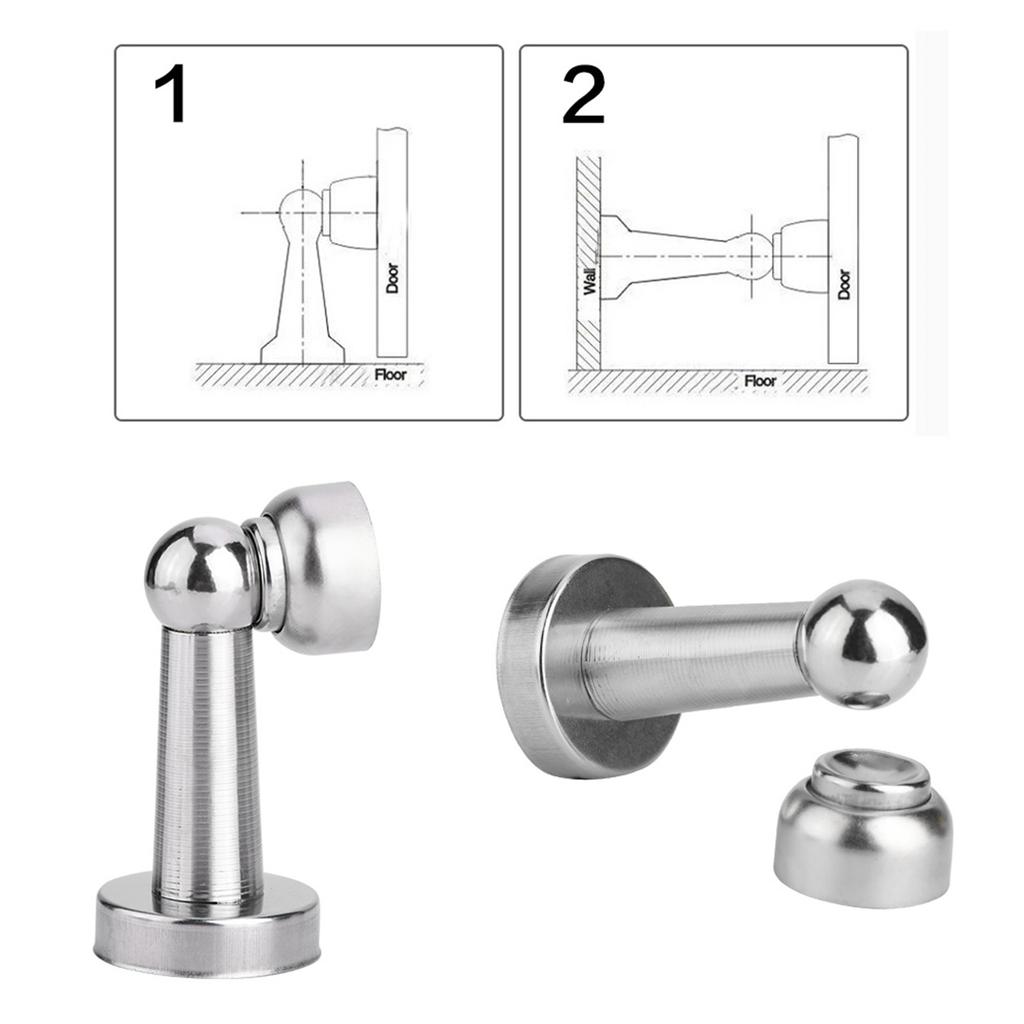 1

Door

Floor

2

Wall

Door

Floor