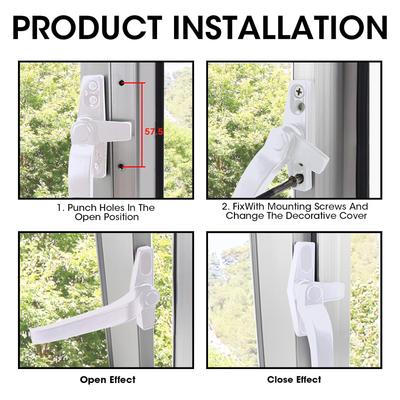 PRODUCT INSTALLATION

57.5

1. Punch Holes In The Open Position

2. FixWith Mounting Screws And Change The Decorative Cover

Open Effect

Close Effect