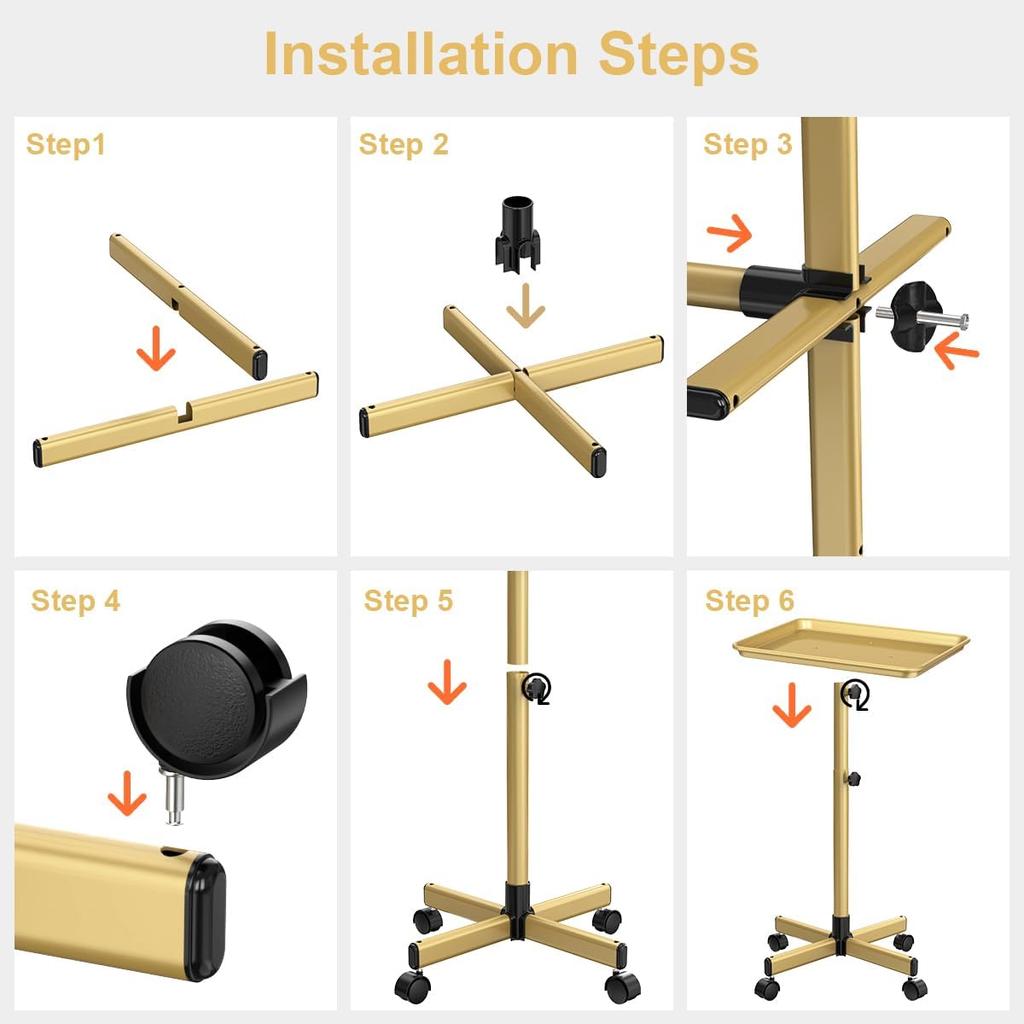 Installation Steps

Step1

Step 2

Step 3

Step 4

Step 5

Step 6