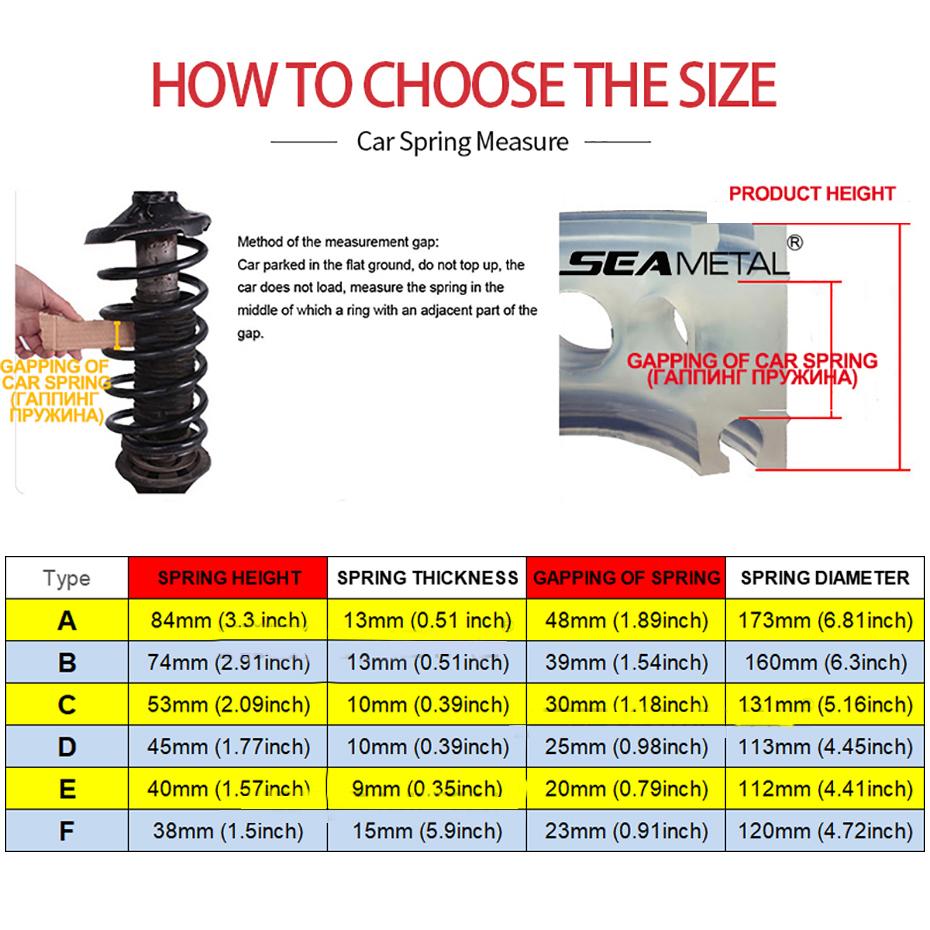 HOW TO CHOOSE THE SIZE

Car Spring Measure

GAPPING OF CAR SPRING (ГАППИНГ ПРУЖИНА)

Method of the measurement gap:
Car parked in the flat ground, do not top up, the car does not load, measure the spring in the middle of which a ring with an adjacent part of the gap.

PRODUCT HEIGHT

SEAMETAL®

GAPPING OF CAR SPRING (ГАППИНГ ПРУЖИНА)

| Type | SPRING HEIGHT | SPRING THICKNESS | GAPPING OF SPRING | SPRING DIAMETER |
|---|---|---|---|---|
| A | 84mm (3.3 inch) | 13mm (0.51 inch) | 48mm (1.89inch) | 173mm (6.81inch) |
| B | 74mm (2.91inch) | 13mm (0.51inch) | 39mm (1.54inch) | 160mm (6.3inch) |
| C | 53mm (2.09inch) | 10mm (0.39inch) | 30mm (1.18inch) | 131mm (5.16inch) |
| D | 45mm (1.77inch) | 10mm (0.39inch) | 25mm (0.98inch) | 113mm (4.45inch) |
| E | 40mm (1.57inch) | 9mm (0.35inch) | 20mm (0.79inch) | 112mm (4.41inch) |
| F | 38mm (1.5inch) | 15mm (5.9inch) | 23mm (0.91inch) | 120mm (4.72inch) |