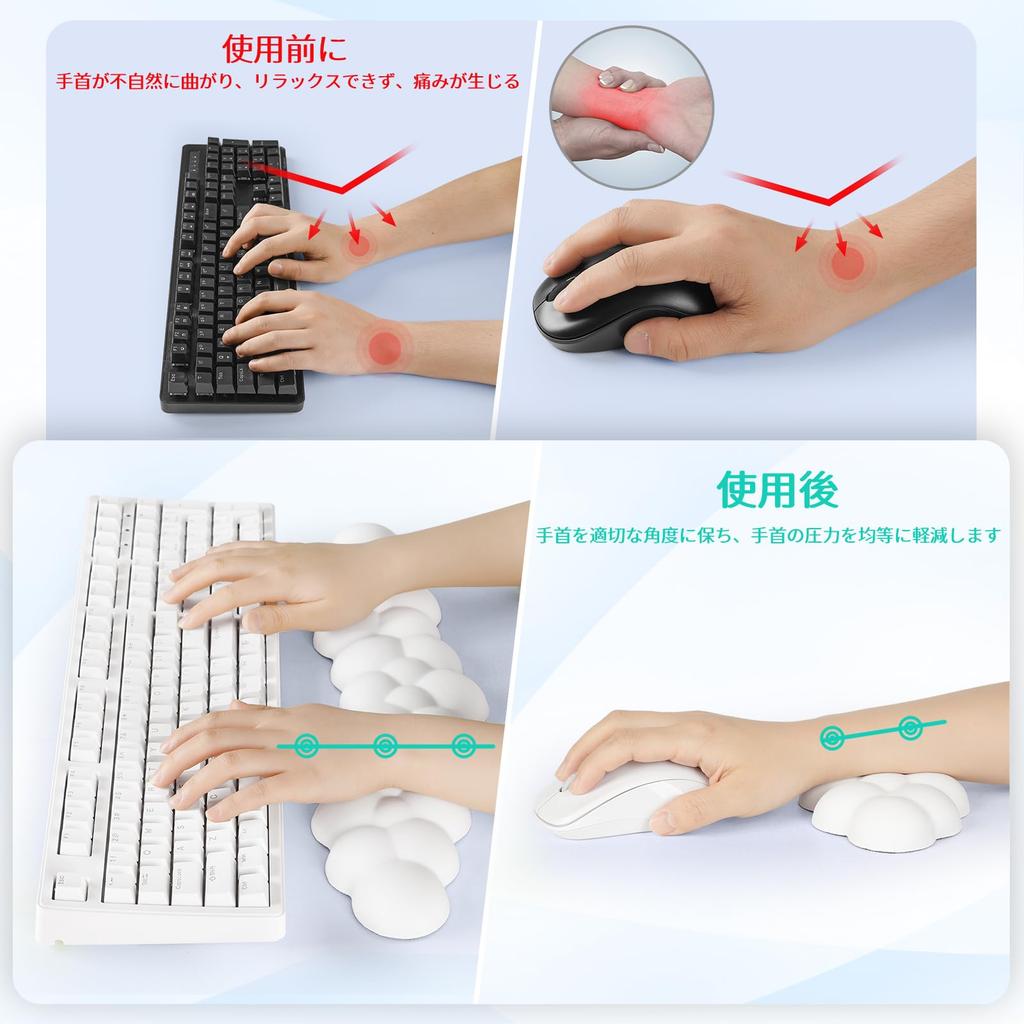 使用前に
手首が不自然に曲がり、リラックスできず、痛みが生じる

使用後
手首を適切な角度に保ち、手首の圧力を均等に軽減します