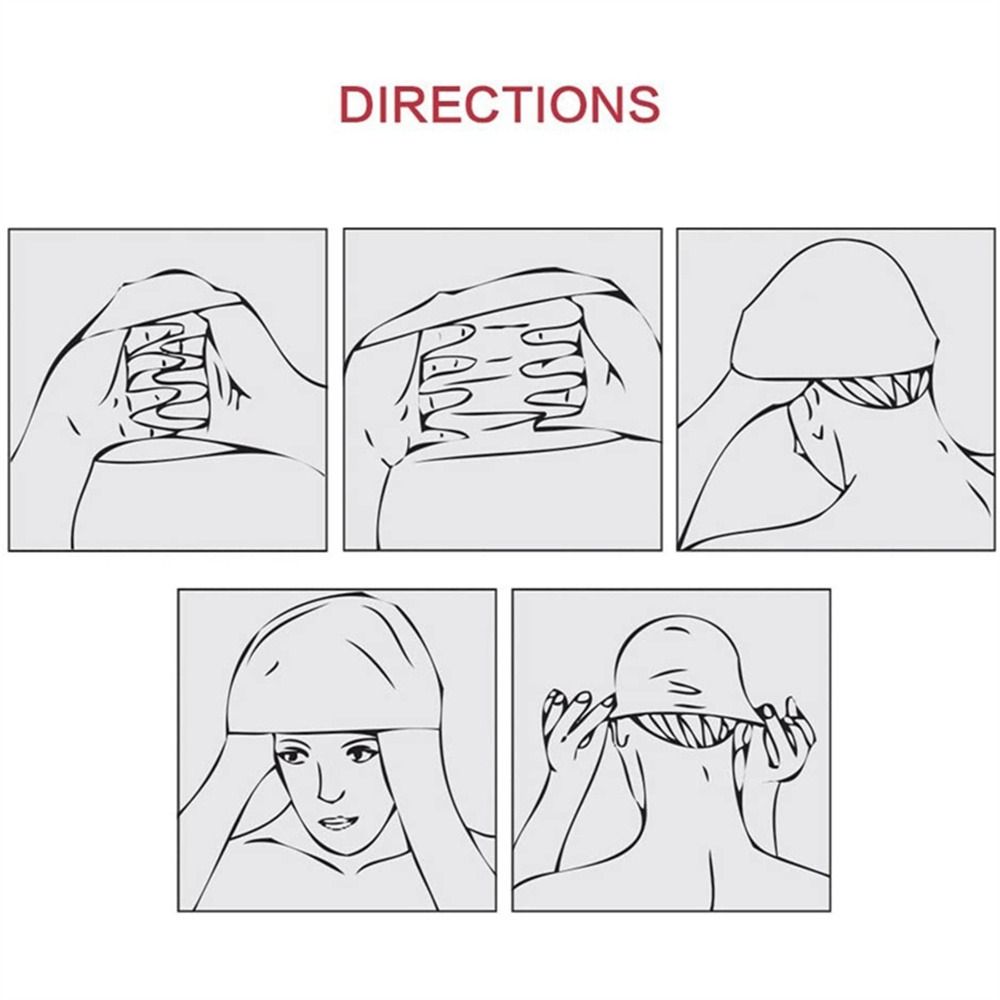 DIRECTIONS