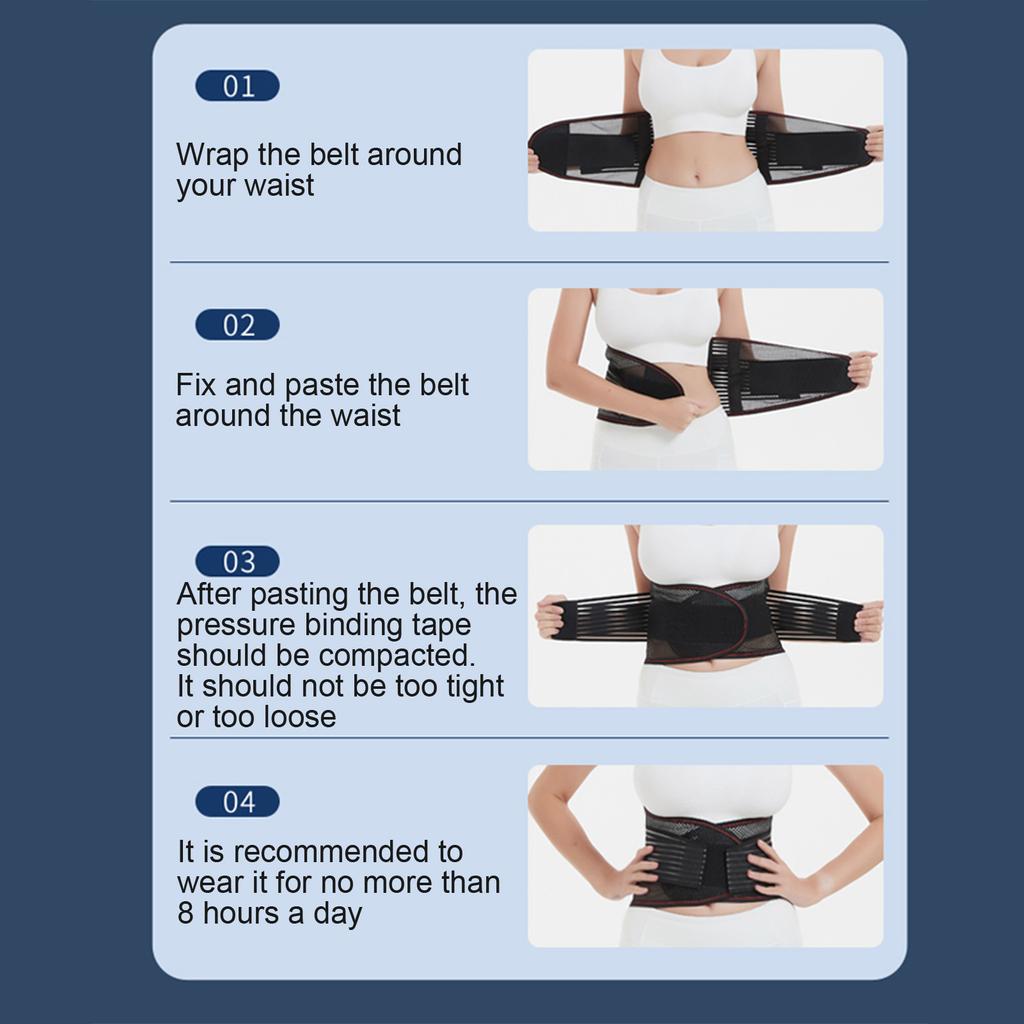 01

Wrap the belt around your waist

02

Fix and paste the belt around the waist

03

After pasting the belt, the pressure binding tape should be compacted. It should not be too tight or too loose

04

It is recommended to wear it for no more than 8 hours a day