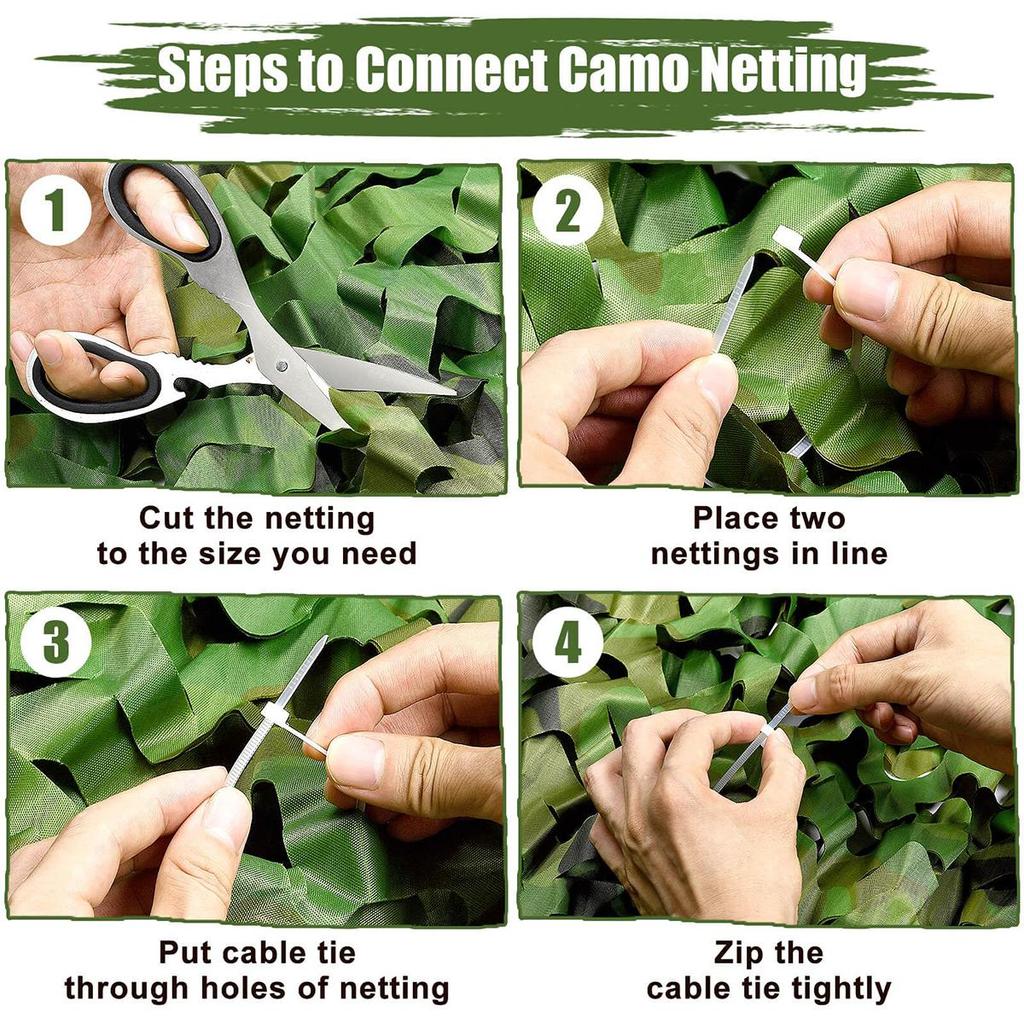 Steps to Connect Camo Netting

1

Cut the netting to the size you need

2

Place two nettings in line

3

Put cable tie through holes of netting

4

Zip the cable tie tightly