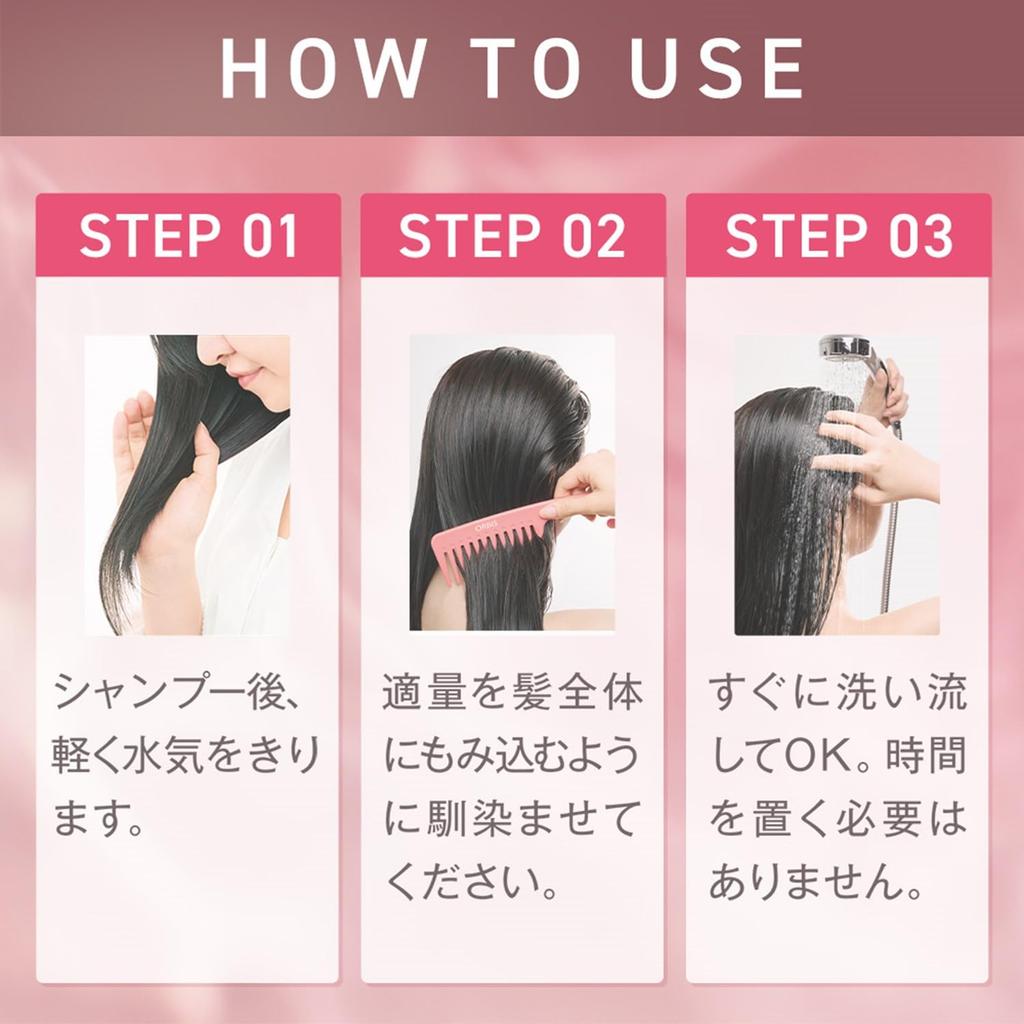 HOW TO USE

STEP 01

シャンプー後、軽く水気をきります。

STEP 02

ORBIS

適量を髪全体にもみ込むように馴染ませてください。

STEP 03

すぐに洗い流してOK。時間を置く必要はありません。