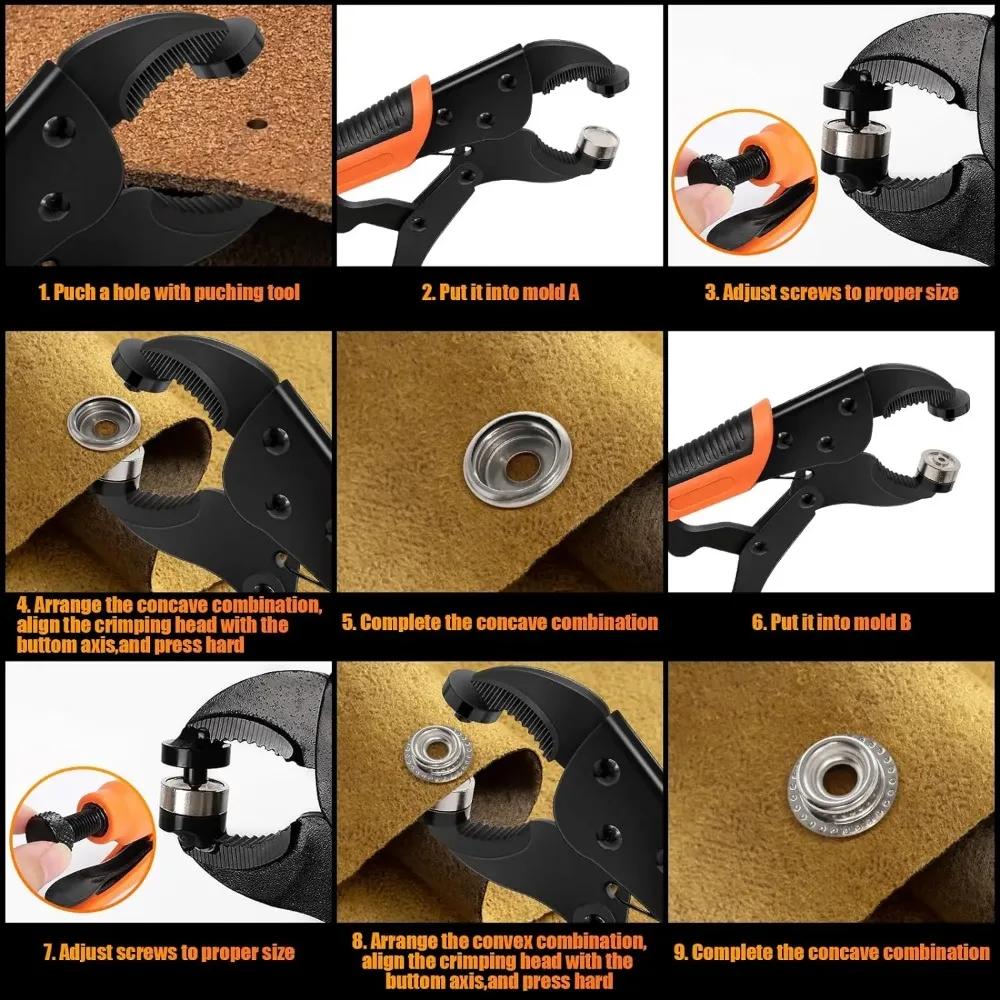 1. Puch a hole with puching tool

2. Put it into mold A

3. Adjust screws to proper size

4. Arrange the concave combination, align the crimping head with the buttom axis,and press hard

5. Complete the concave combination

6. Put it into mold B

7. Adjust screws to proper size

8. Arrange the convex combination, align the crimping head with the buttom axis,and press hard

9. Complete the concave combination