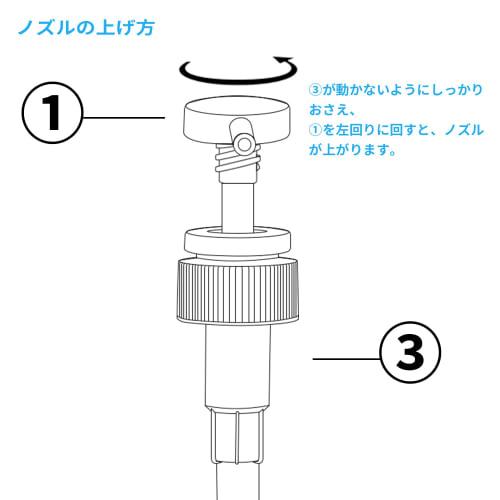 ノズルの上げ方

①

③が動かないようにしっかりおさえ、
①を左回りに回すと、ノズルが上がります。

③