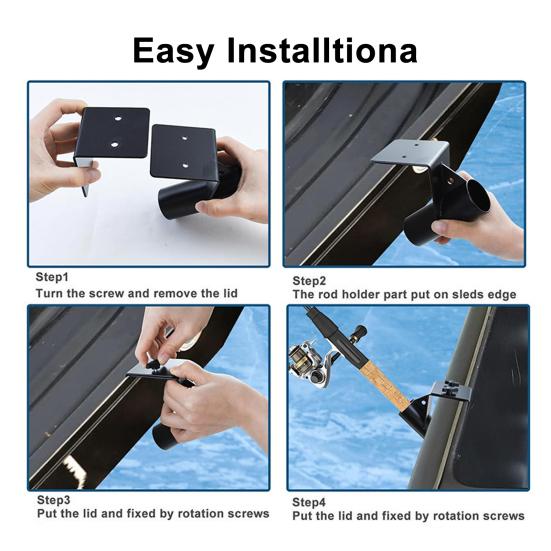 Easy Installtiona

Step1
Turn the screw and remove the lid

Step2
The rod holder part put on sleds edge

Step3
Put the lid and fixed by rotation screws

Step4
Put the lid and fixed by rotation screws