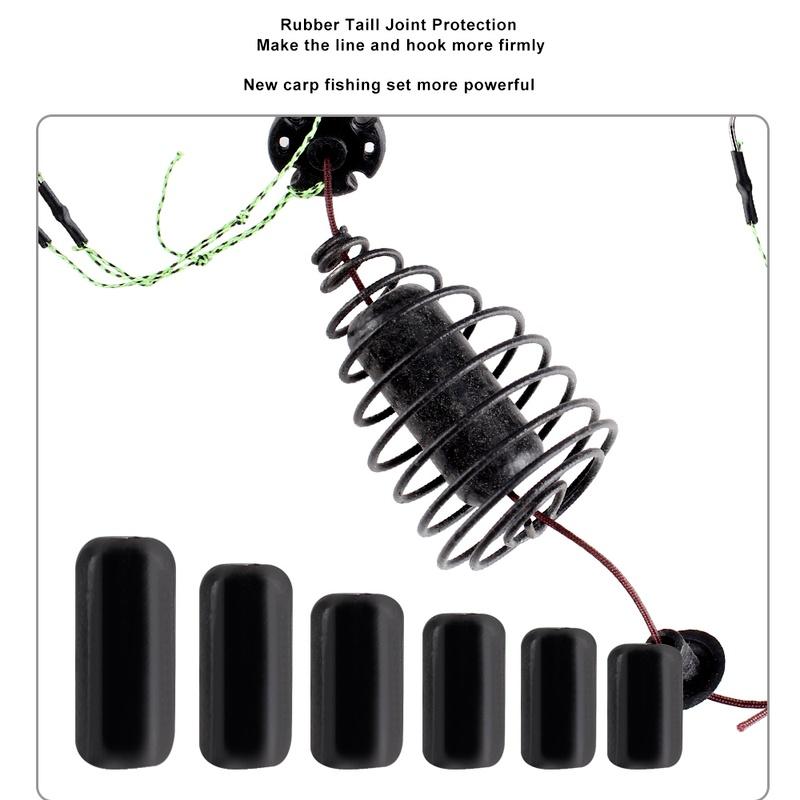 Rubber Taill Joint Protection
Make the line and hook more firmly

New carp fishing set more powerful