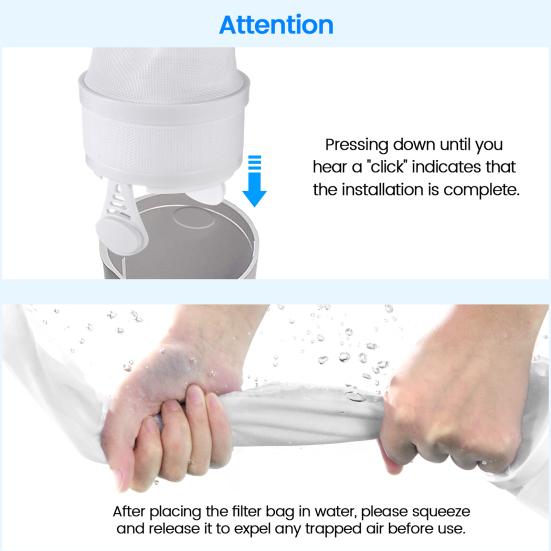 Attention

Pressing down until you hear a "click" indicates that the installation is complete.

After placing the filter bag in water, please squeeze and release it to expel any trapped air before use.