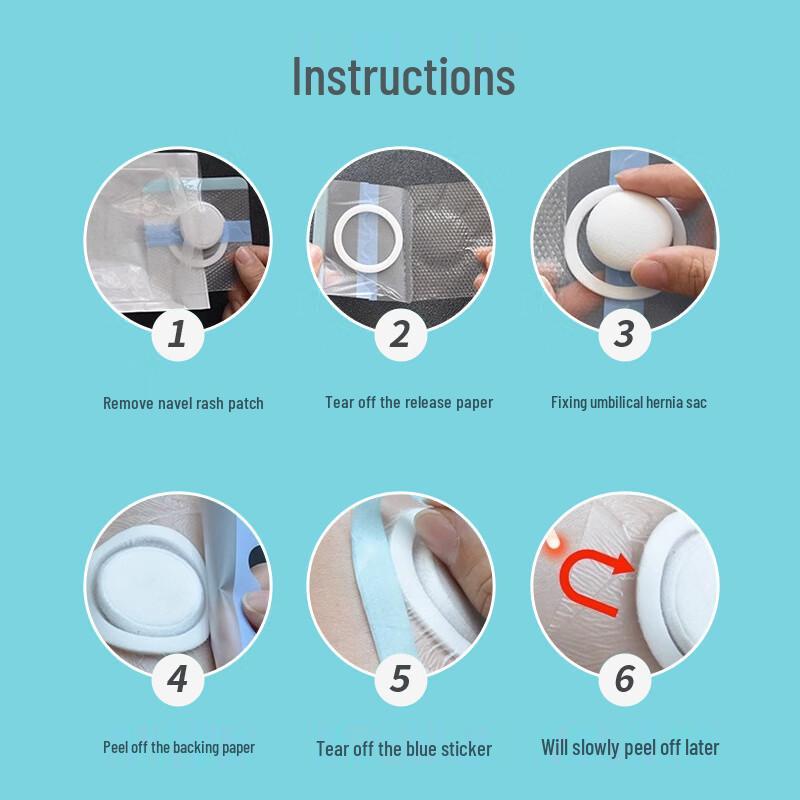 Instructions

1

Remove navel rash patch

2

Tear off the release paper

3

Fixing umbilical hernia sac

4

Peel off the backing paper

5

Tear off the blue sticker

6

Will slowly peel off later