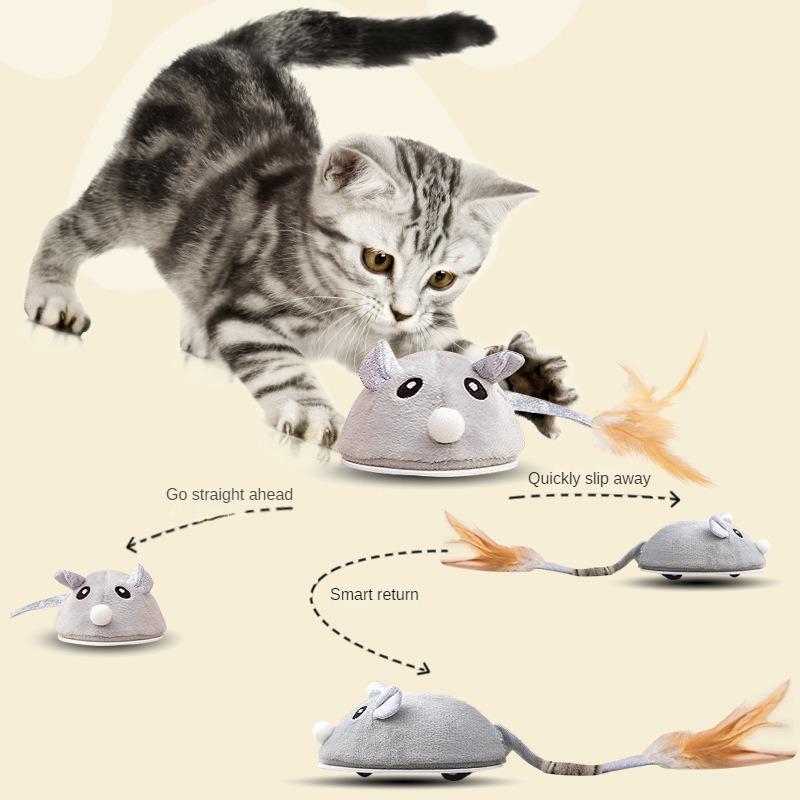 Go straight ahead

Quickly slip away

Smart return