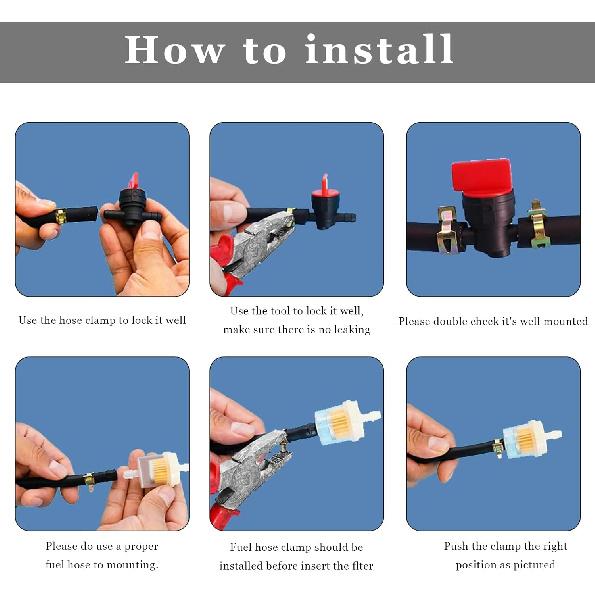 How to install

Use the hose clamp to lock it well

Use the tool to lock it well, make sure there is no leaking

Please double check it's well mounted

Please do use a proper fuel hose to mounting.

Fuel hose clamp should be installed before insert the flter

Push the clamp the right position as pictured