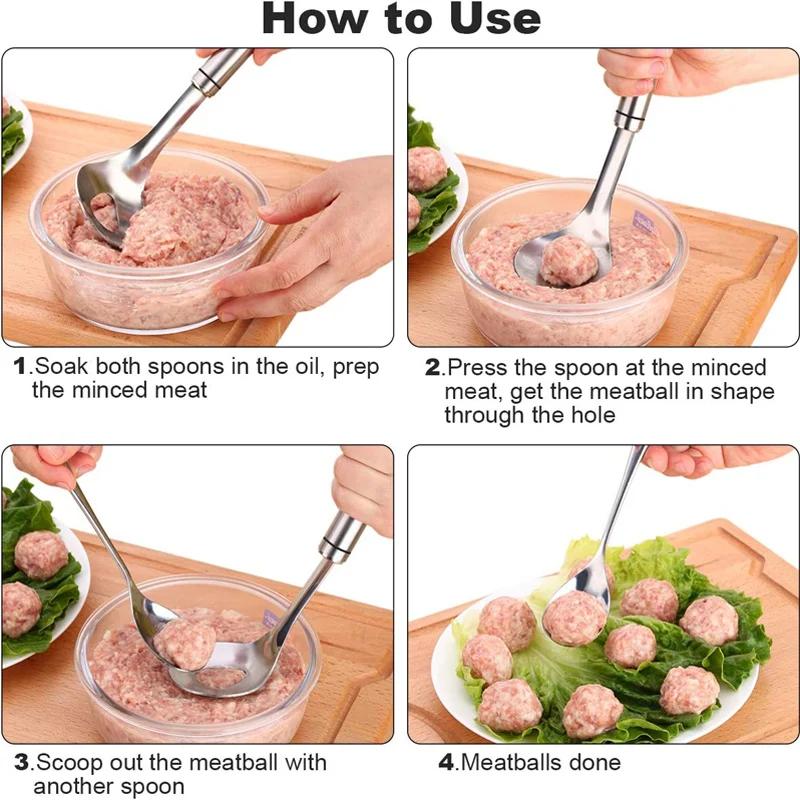 How to Use

1.Soak both spoons in the oil, prep the minced meat

2.Press the spoon at the minced meat, get the meatball in shape through the hole

3.Scoop out the meatball with another spoon

4.Meatballs done