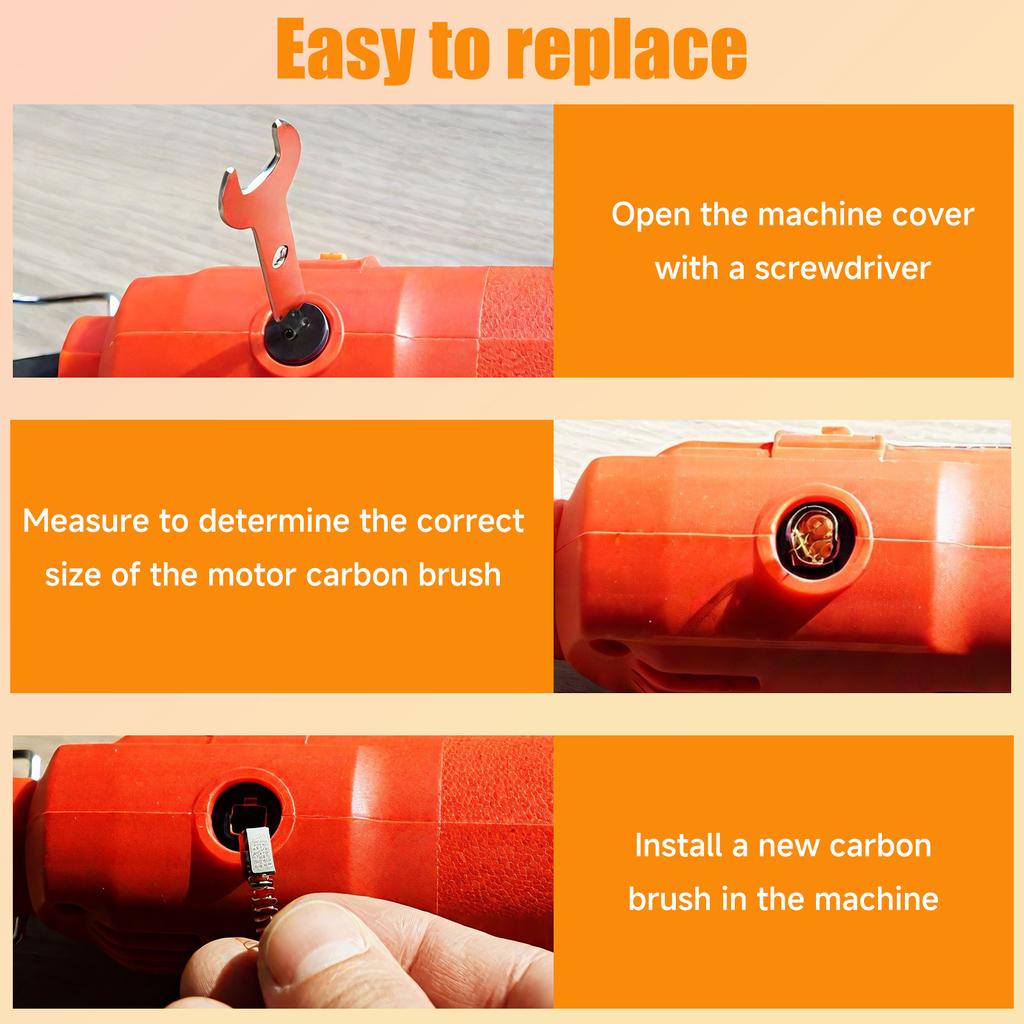 Easy to replace

Open the machine cover with a screwdriver

Measure to determine the correct size of the motor carbon brush

Install a new carbon brush in the machine