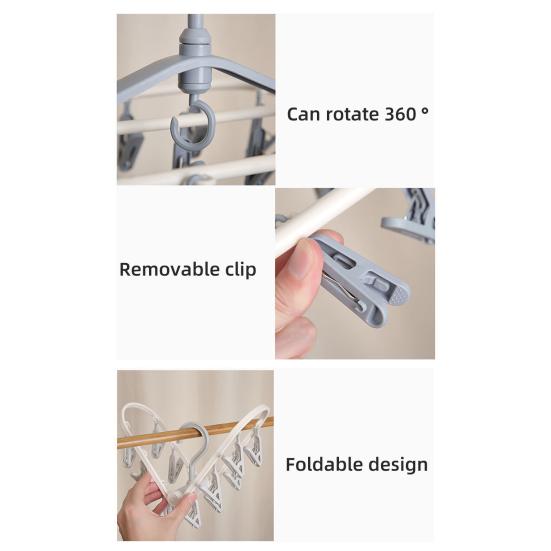 Can rotate 360 °

Removable clip

Foldable design