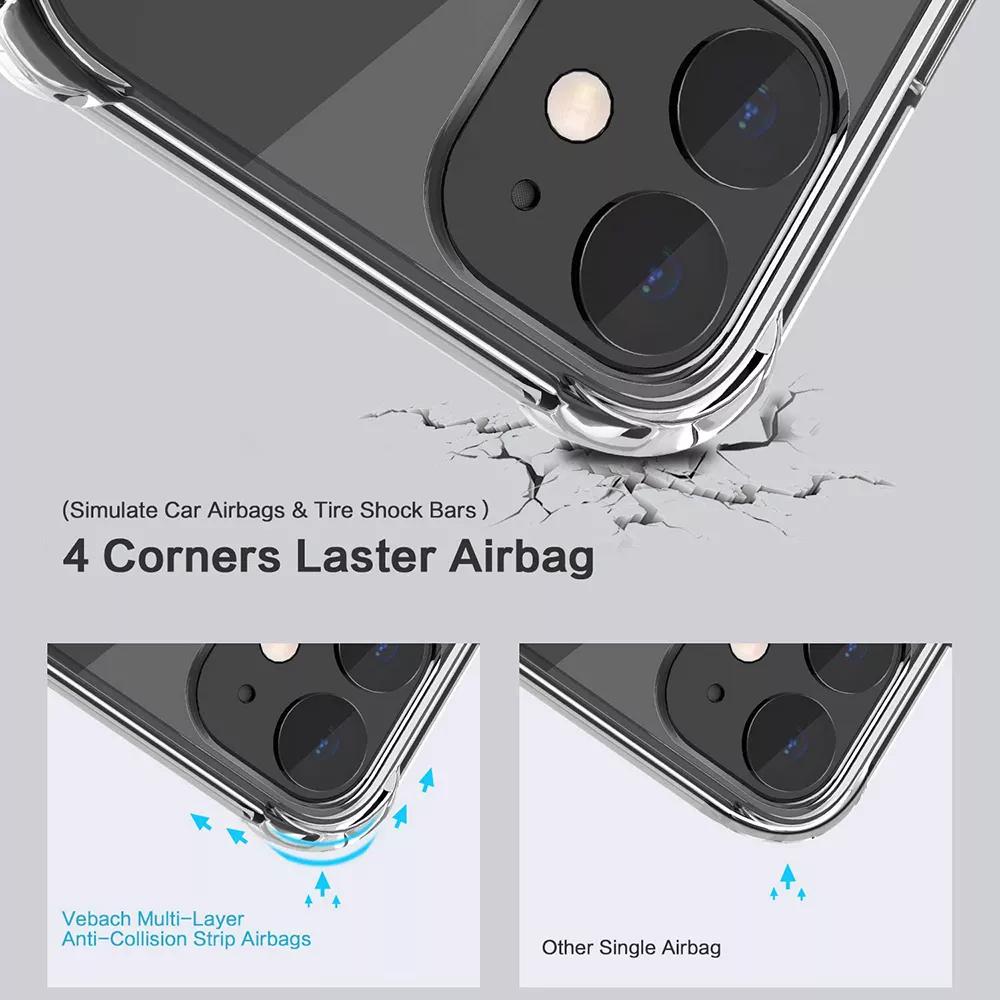 (Simulate Car Airbags & Tire Shock Bars )

4 Corners Laster Airbag

Vebach Multi-Layer
Anti-Collision Strip Airbags

Other Single Airbag