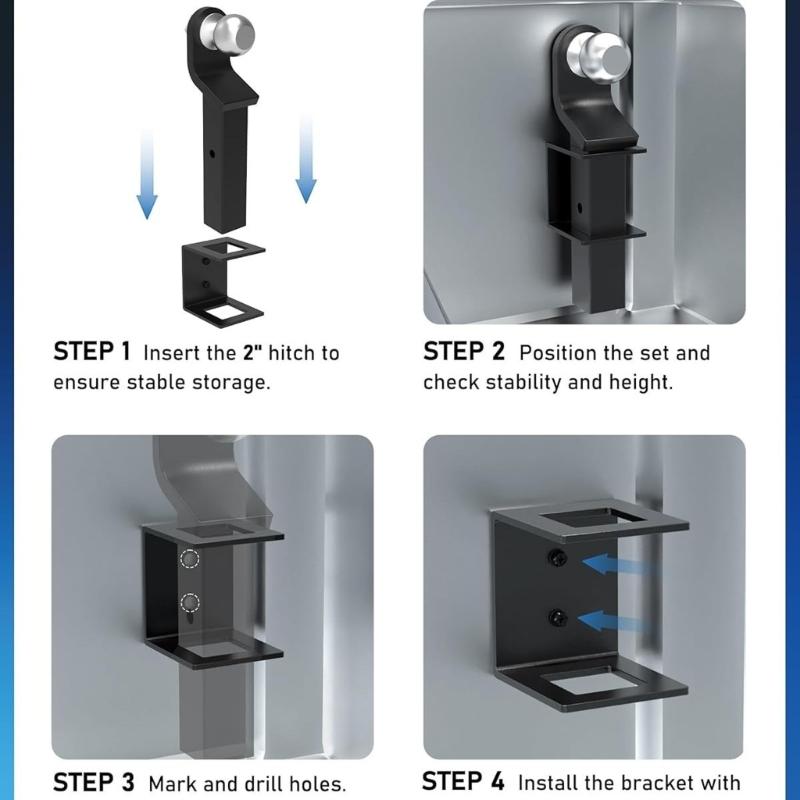 STEP 1 Insert the 2" hitch to ensure stable storage.

STEP 2 Position the set and check stability and height.

STEP 3 Mark and drill holes.

STEP 4 Install the bracket with