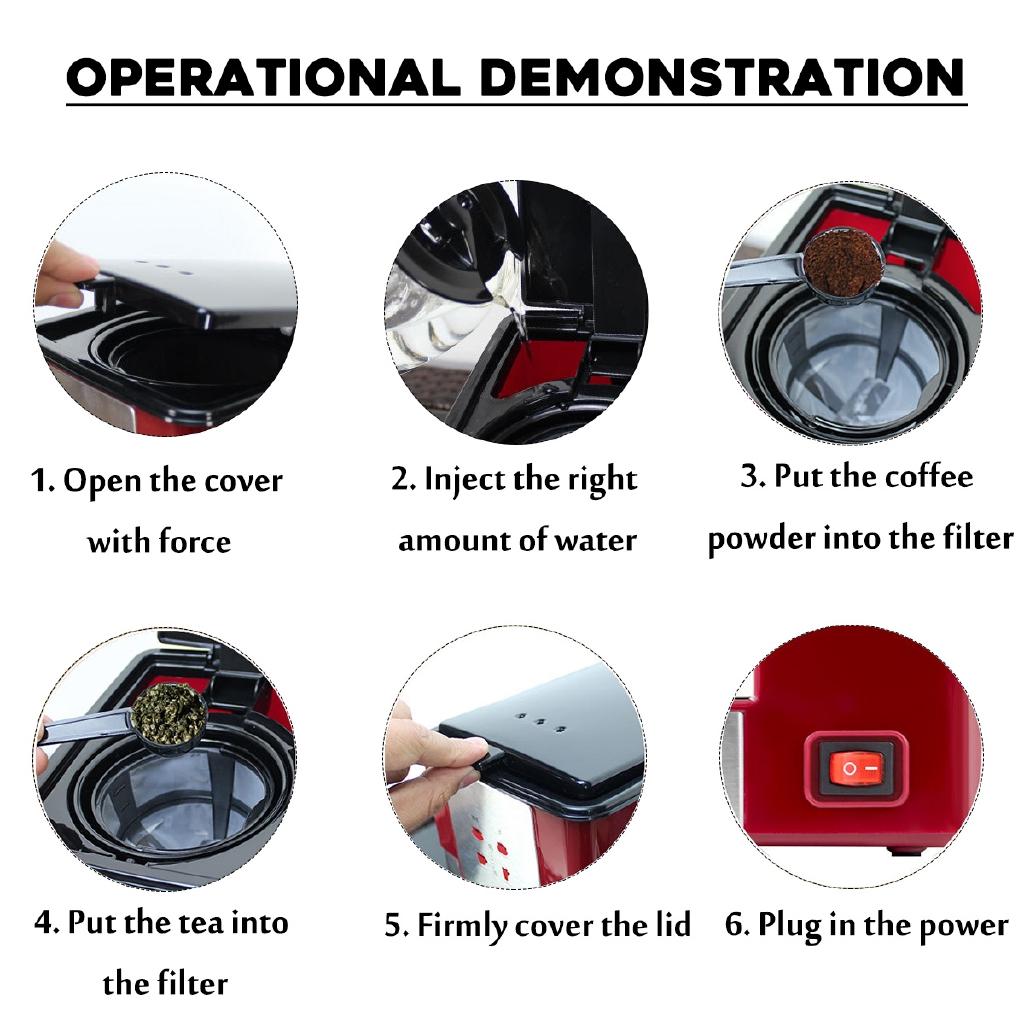 OPERATIONAL DEMONSTRATION

1. Open the cover with force

2. Inject the right amount of water

3. Put the coffee powder into the filter

4. Put the tea into the filter

5. Firmly cover the lid

6. Plug in the power