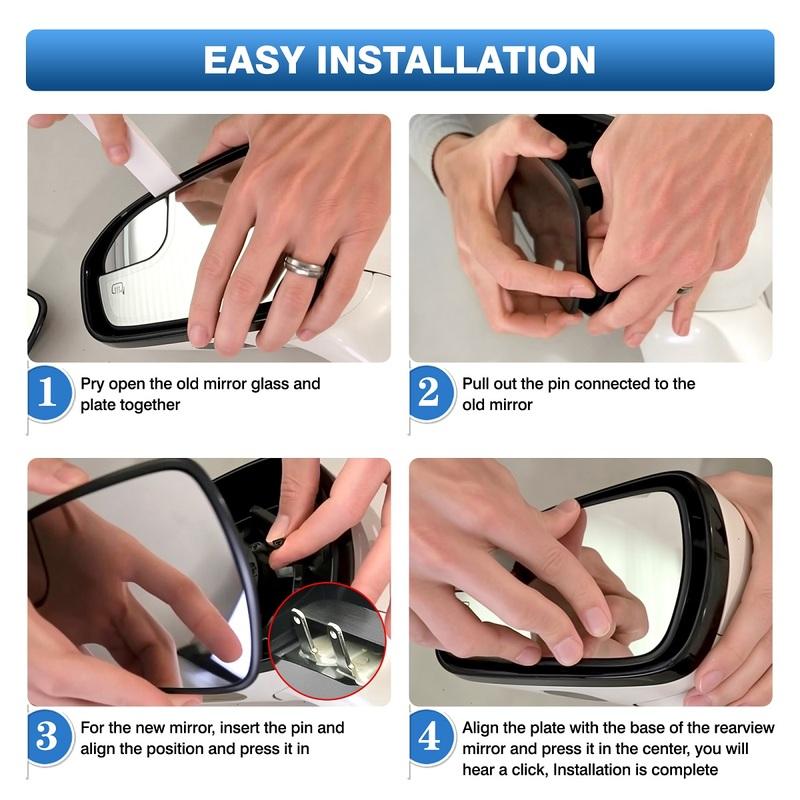 EASY INSTALLATION

1 Pry open the old mirror glass and plate together

2 Pull out the pin connected to the old mirror

3 For the new mirror, insert the pin and align the position and press it in

4 Align the plate with the base of the rearview mirror and press it in the center, you will hear a click, Installation is complete