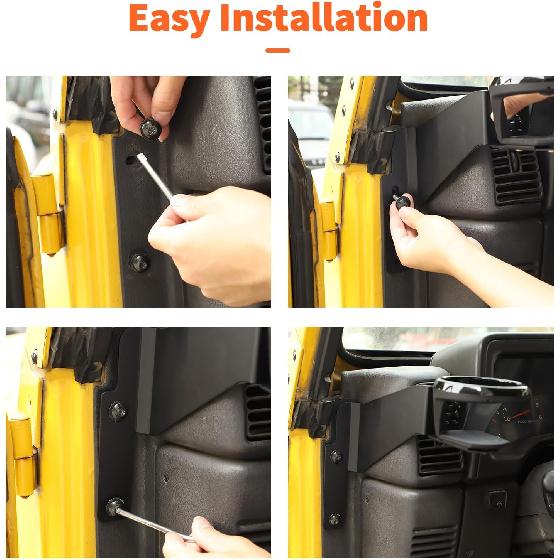 Easy Installation