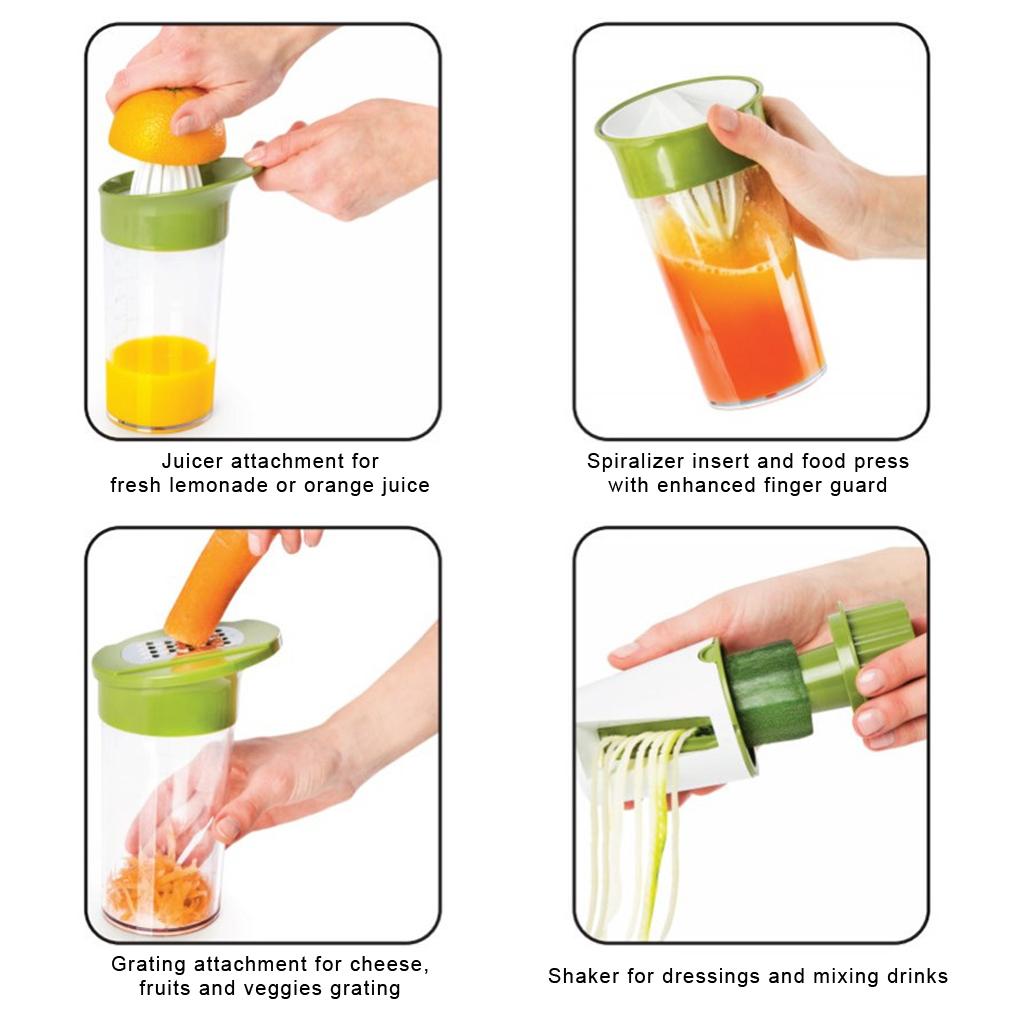 Juicer attachment for
fresh lemonade or orange juice

Spiralizer insert and food press
with enhanced finger guard

Grating attachment for cheese,
fruits and veggies grating

Shaker for dressings and mixing drinks