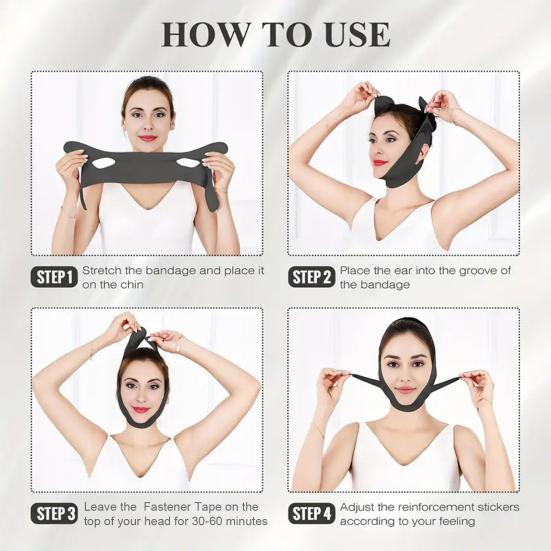 HOW TO USE

STEP 1 Stretch the bandage and place it on the chin

STEP 2 Place the ear into the groove of the bandage

STEP 3 Leave the Fastener Tape on the top of your head for 30-60 minutes

STEP 4 Adjust the reinforcement stickers according to your feeling