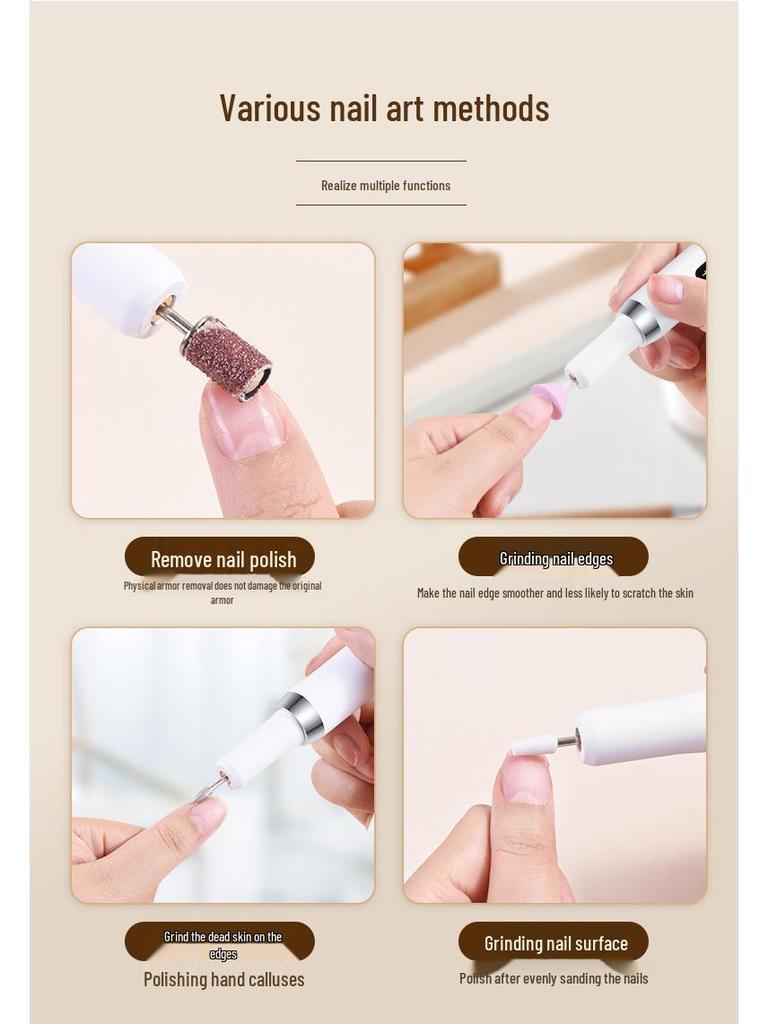 Various nail art methods

Realize multiple functions

Remove nail polish

Physical armor removal does not damage the original armor

Grinding nail edges

Make the nail edge smoother and less likely to scratch the skin

Grind the dead skin on the edges

Polishing hand calluses

Grinding nail surface

Polish after evenly sanding the nails