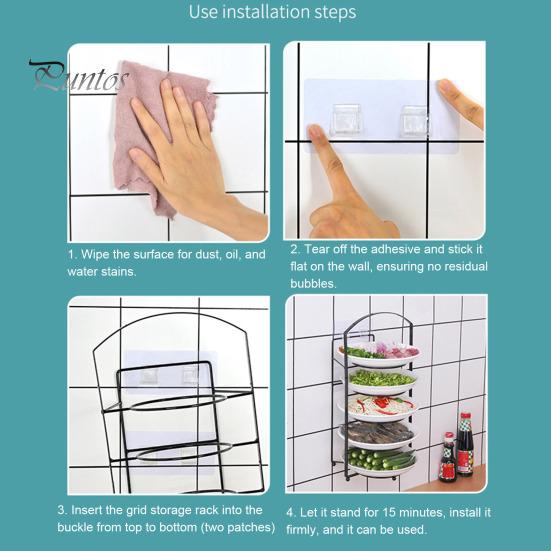 Use installation steps

Puntos

1. Wipe the surface for dust, oil, and water stains.

2. Tear off the adhesive and stick it flat on the wall, ensuring no residual bubbles.

3. Insert the grid storage rack into the buckle from top to bottom (two patches)

4. Let it stand for 15 minutes, install it firmly, and it can be used.