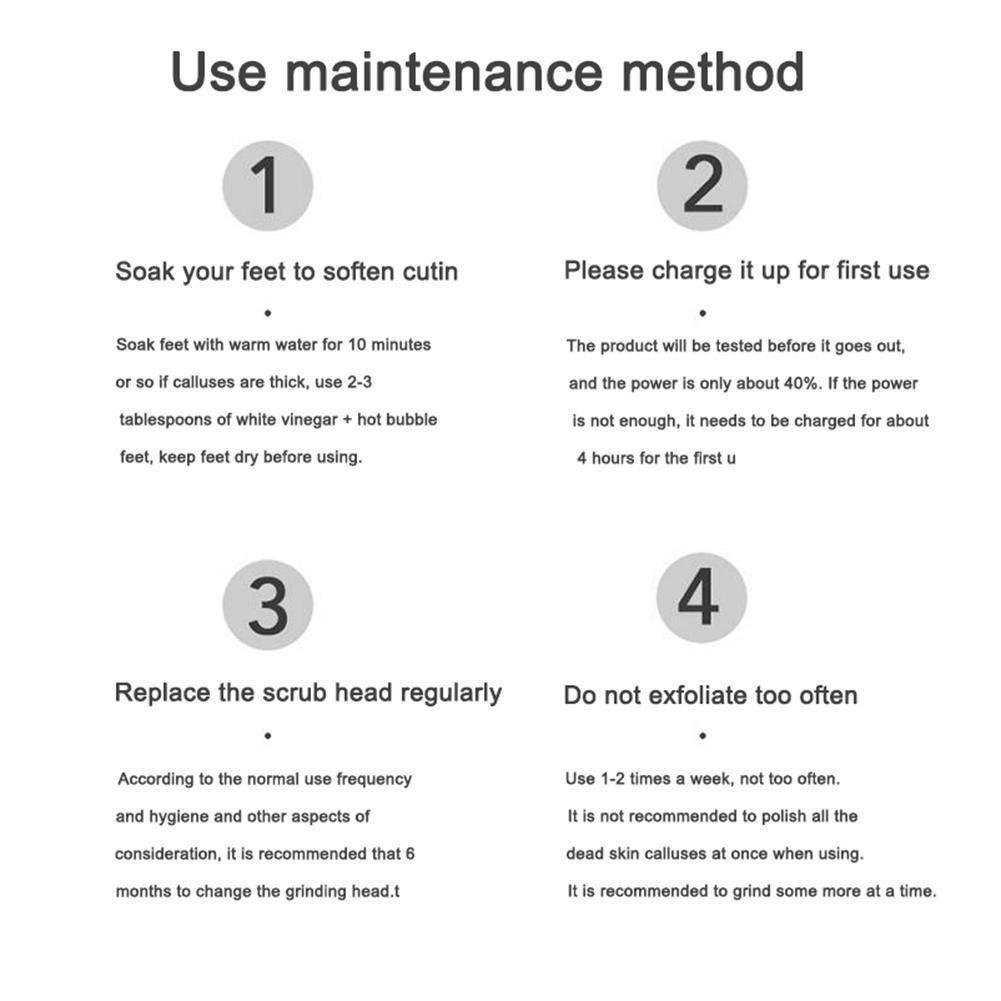 Use maintenance method

1

Soak your feet to soften cutin

•

Soak feet with warm water for 10 minutes or so if calluses are thick, use 2-3 tablespoons of white vinegar + hot bubble feet, keep feet dry before using.

2

Please charge it up for first use

•

The product will be tested before it goes out, and the power is only about 40%. If the power is not enough, it needs to be charged for about 4 hours for the first u

3

Replace the scrub head regularly

•

According to the normal use frequency and hygiene and other aspects of consideration, it is recommended that 6 months to change the grinding head.t

4

Do not exfoliate too often

•

Use 1-2 times a week, not too often. It is not recommended to polish all the dead skin calluses at once when using. It is recommended to grind some more at a time.