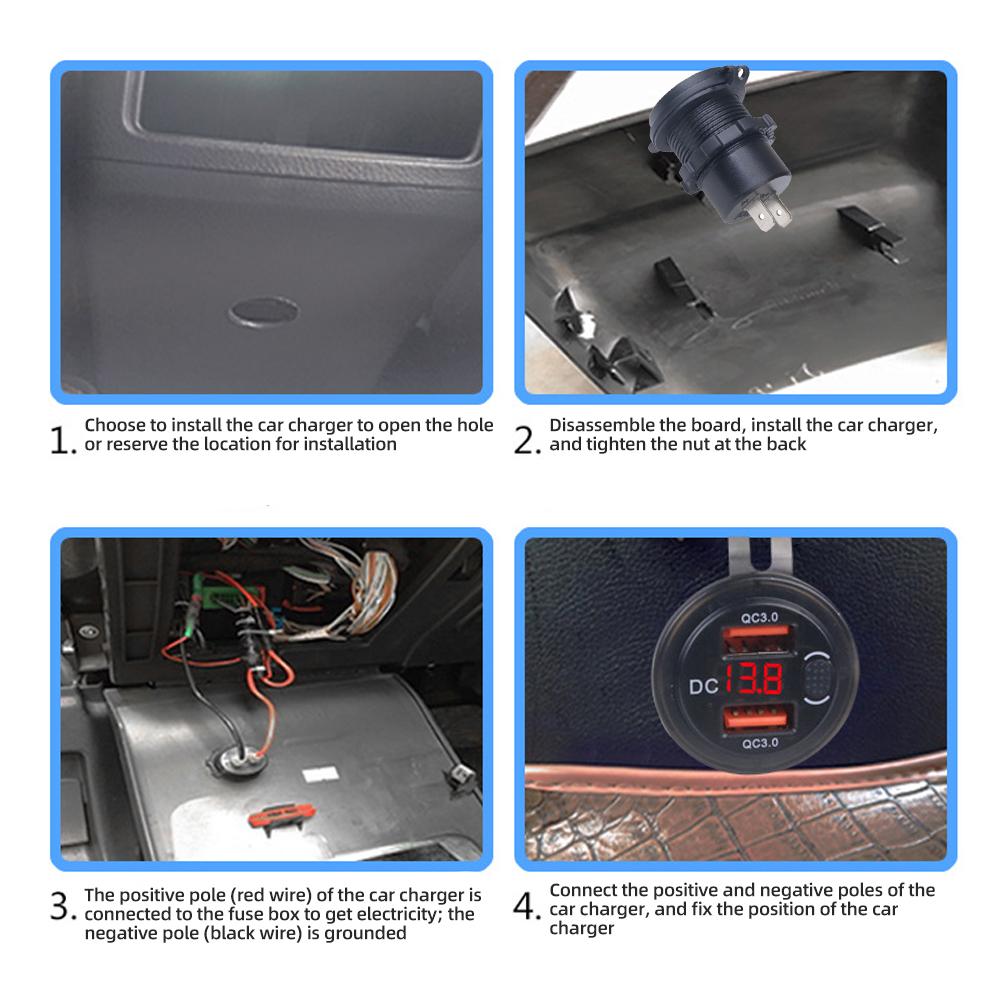 1. Choose to install the car charger to open the hole or reserve the location for installation

2. Disassemble the board, install the car charger, and tighten the nut at the back

3. The positive pole (red wire) of the car charger is connected to the fuse box to get electricity; the negative pole (black wire) is grounded

QC3.0
DC 13.8
QC3.0

4. Connect the positive and negative poles of the car charger, and fix the position of the car charger