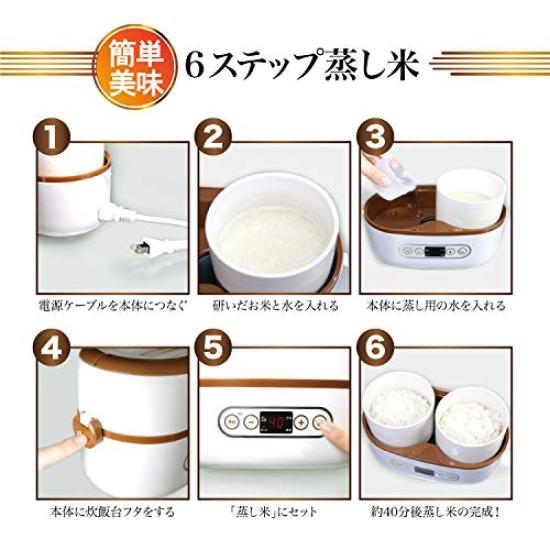 簡単
美味

6ステップ蒸し米

1
電源ケーブルを本体につなぐ

2
研いだお米と水を入れる

3
本体に蒸し用の水を入れる

4
本体に炊飯台フタをする

5
40
「蒸し米」にセット

6
約40分後蒸し米の完成！