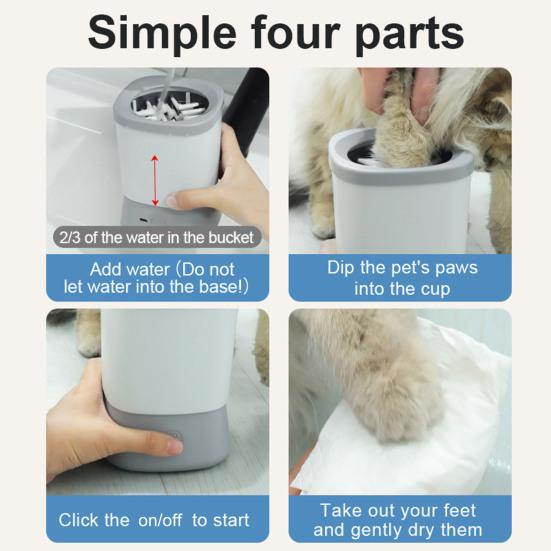 Simple four parts

2/3 of the water in the bucket

Add water (Do not let water into the base!)

Dip the pet's paws into the cup

Click the on/off to start

Take out your feet and gently dry them