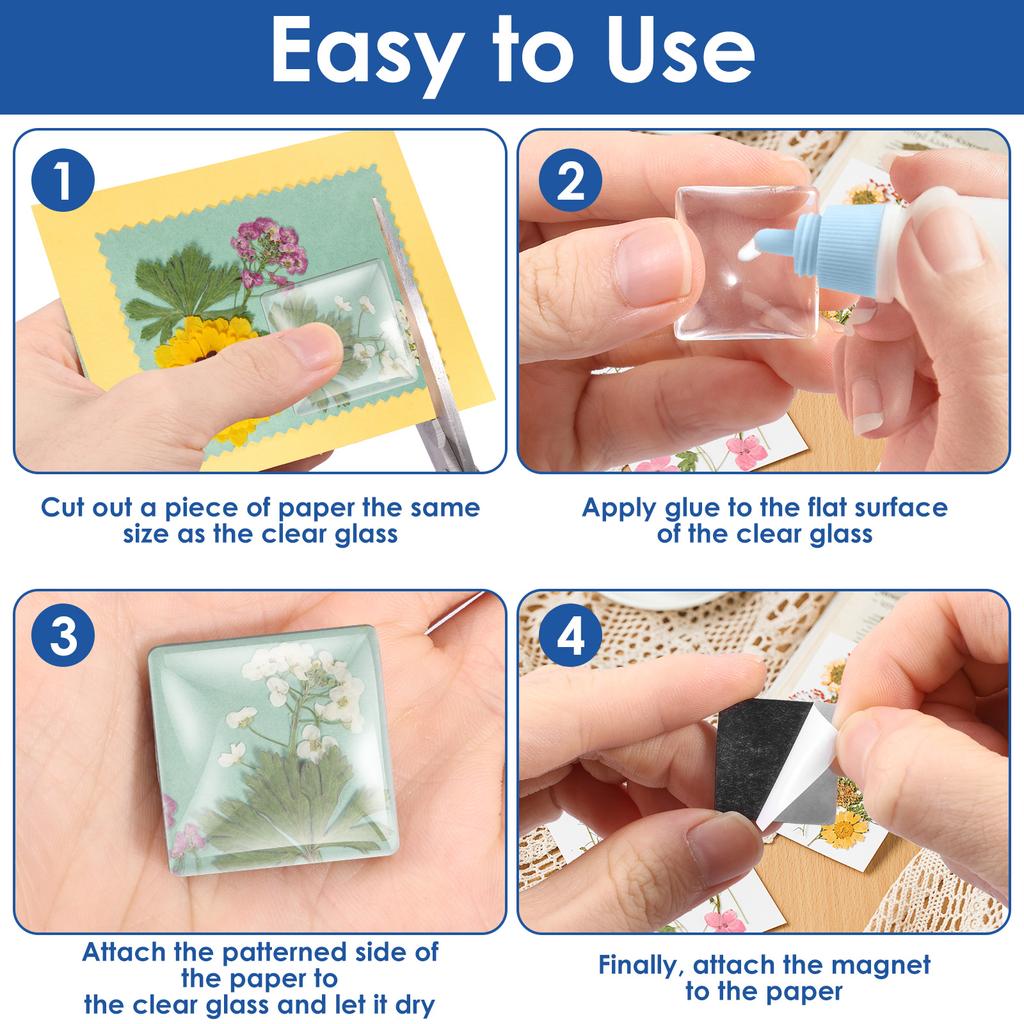 Easy to Use

1

Cut out a piece of paper the same size as the clear glass

2

Apply glue to the flat surface of the clear glass

3

Attach the patterned side of the paper to the clear glass and let it dry

4

Finally, attach the magnet to the paper