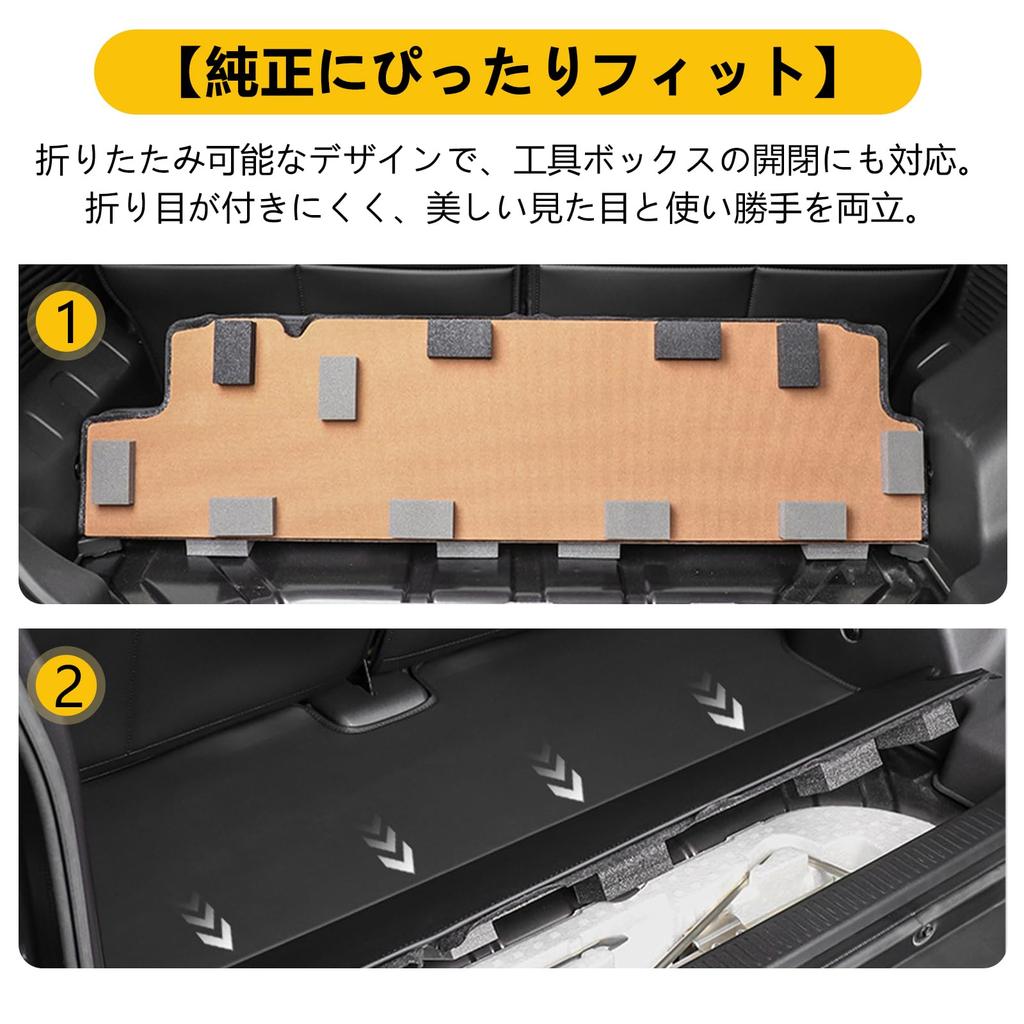 【純正にぴったりフィット】

折りたたみ可能なデザインで、工具ボックスの開閉にも対応。
折り目が付きにくく、美しい見た目と使い勝手を両立。

1

2