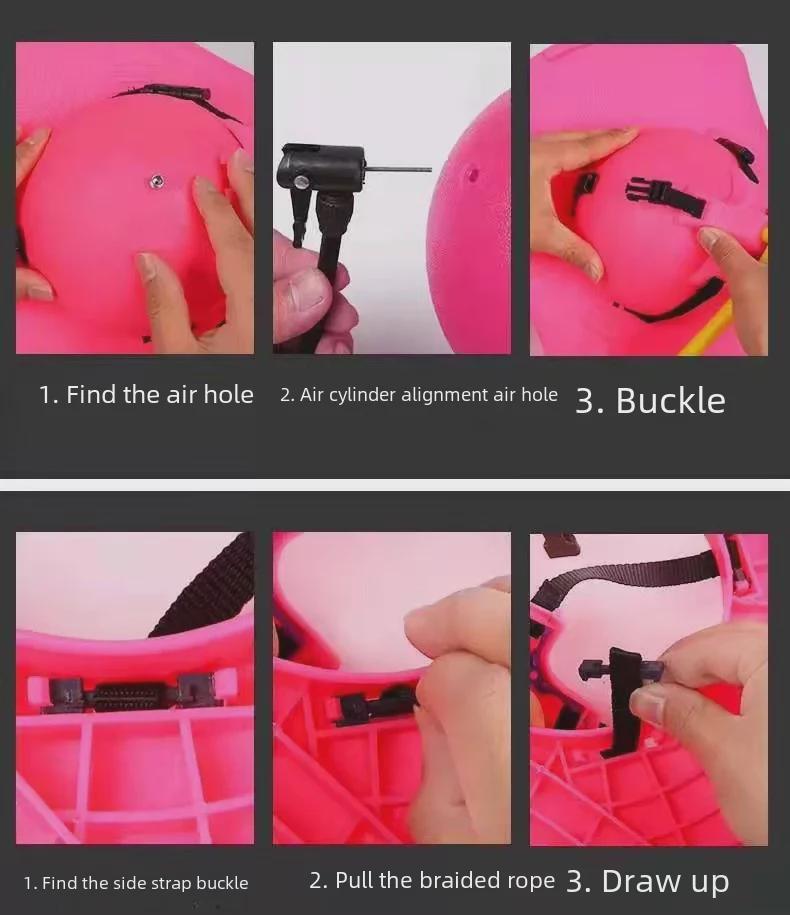 1. Find the air hole
2. Air cylinder alignment air hole
3. Buckle

1. Find the side strap buckle
2. Pull the braided rope
3. Draw up