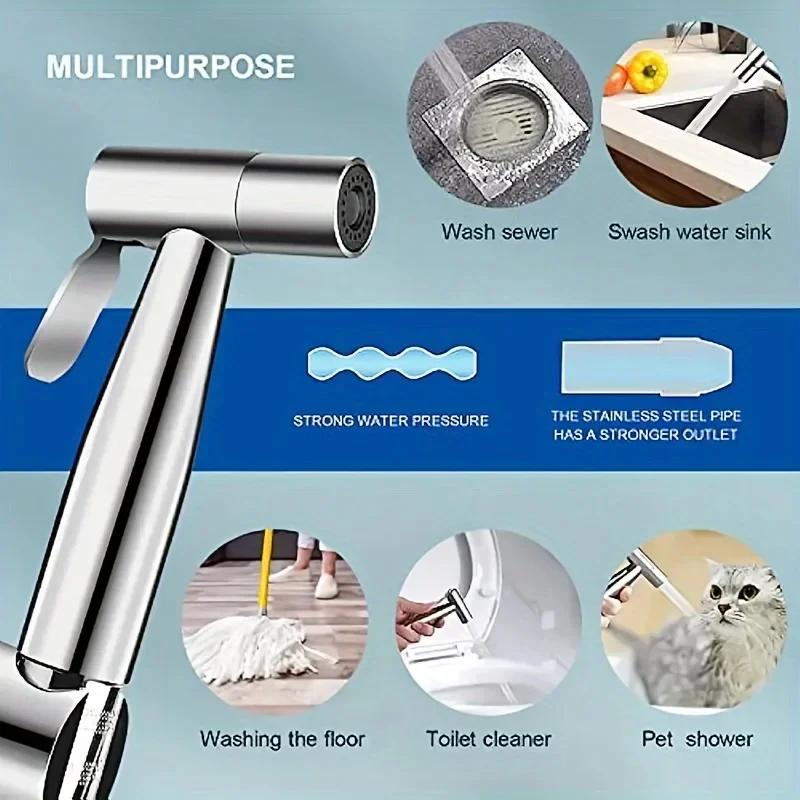 MULTIPURPOSE

Wash sewer

Swash water sink

STRONG WATER PRESSURE

THE STAINLESS STEEL PIPE HAS A STRONGER OUTLET

Washing the floor

Toilet cleaner

Pet shower