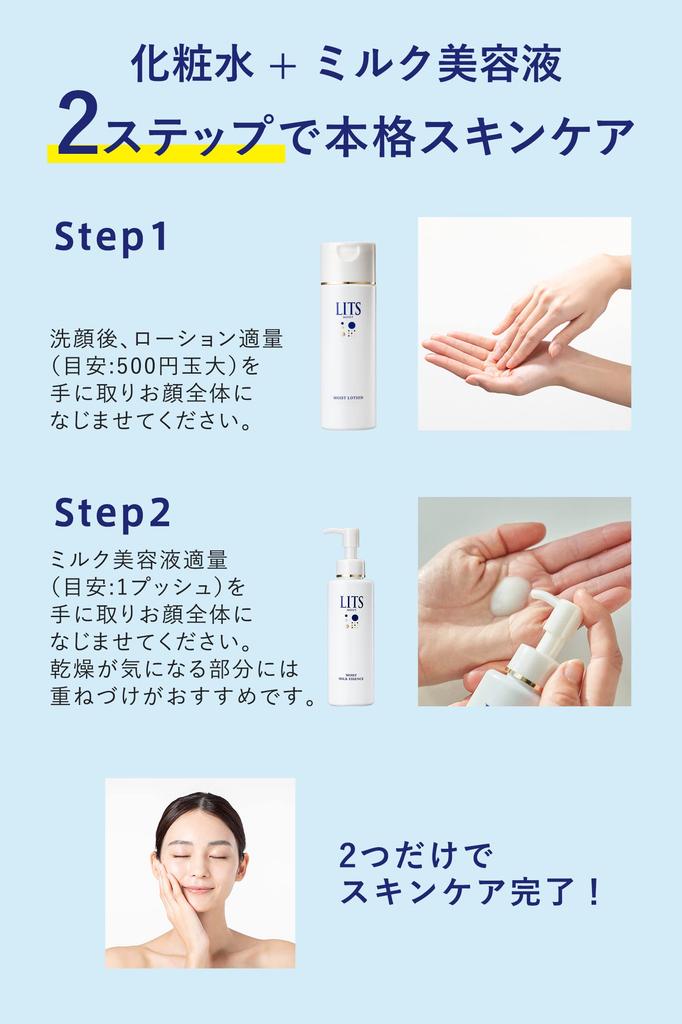 化粧水 + ミルク美容液
2ステップで本格スキンケア

Step1

洗顔後、ローション適量(目安:500円玉大)を手に取りお顔全体になじませてください。

LITS
MOIST LOTION

Step2

ミルク美容液適量(目安:1プッシュ)を手に取りお顔全体になじませてください。乾燥が気になる部分には重ねづけがおすすめです。

LITS
MOIST MILK ESSENCE

2つだけでスキンケア完了!