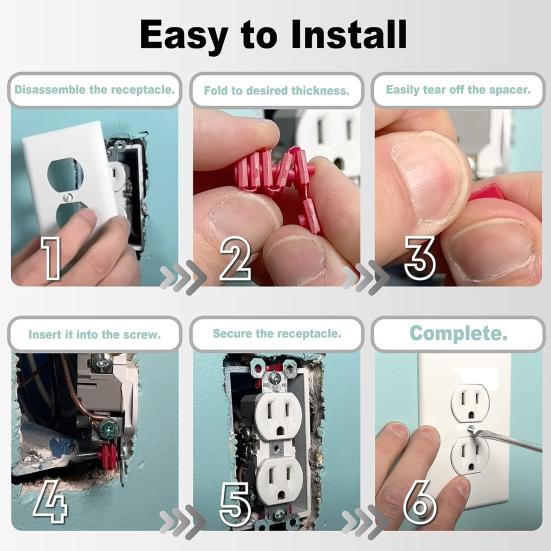 Easy to Install

Disassemble the receptacle.

1

Fold to desired thickness.

2

Easily tear off the spacer.

3

Insert it into the screw.

4

Secure the receptacle.

5

Complete.

6