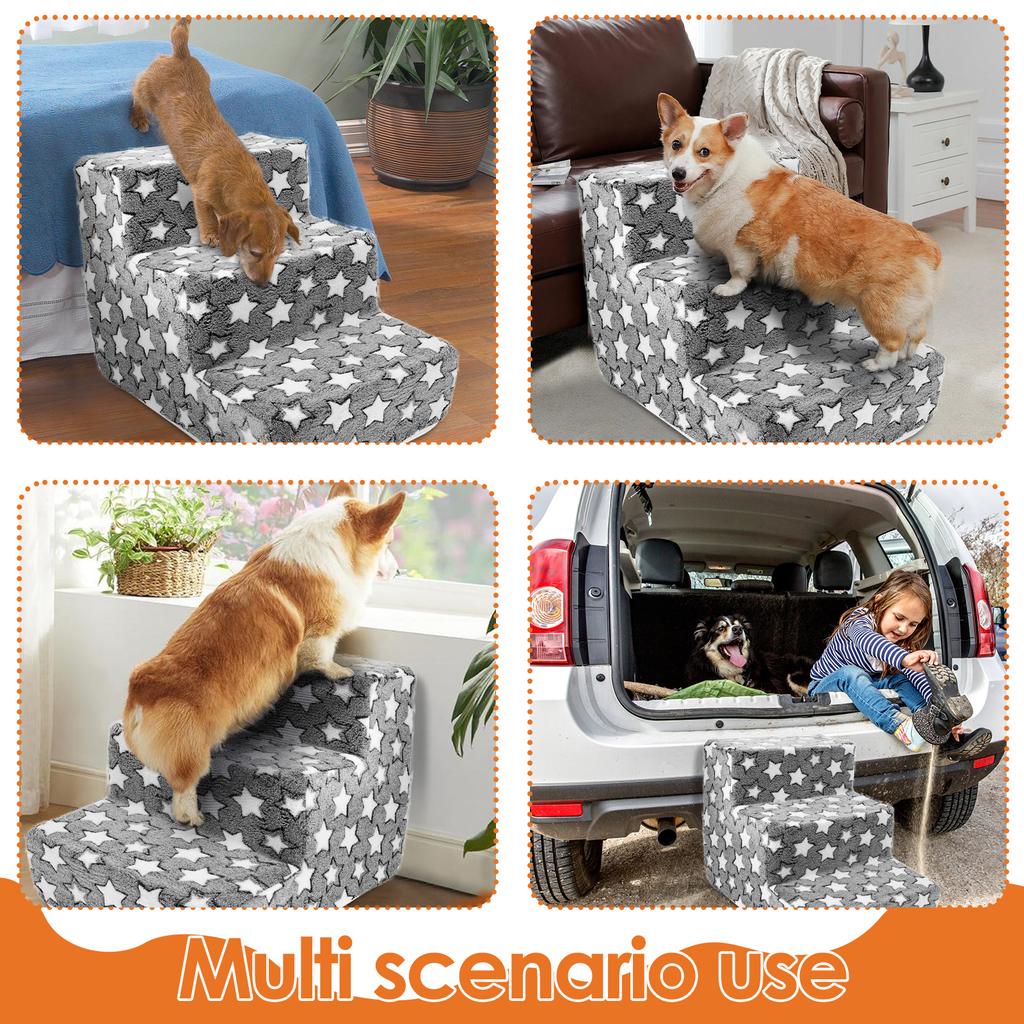 Multi scenario use