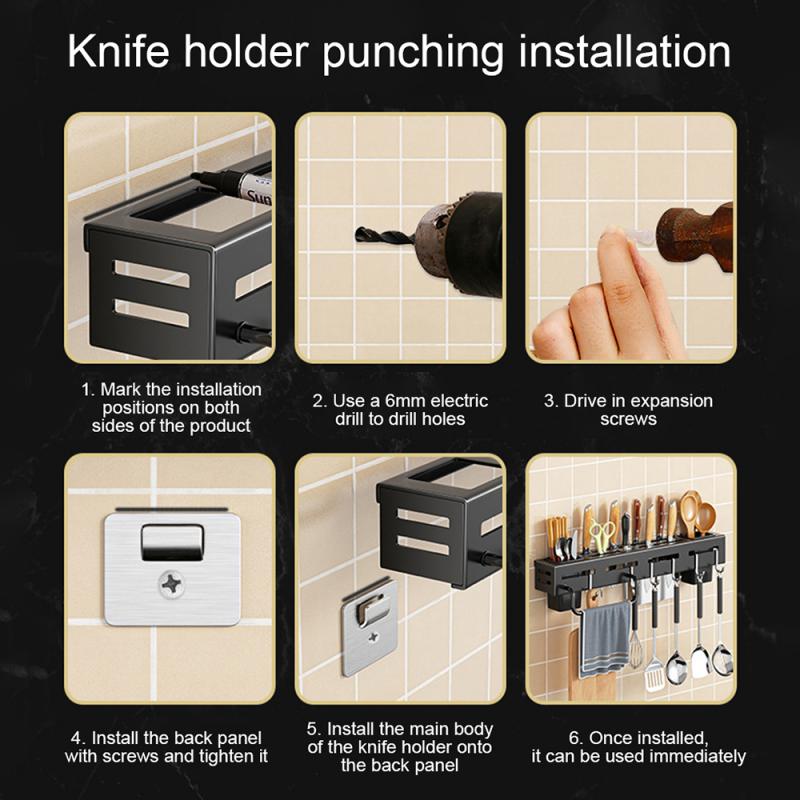 Knife holder punching installation

Sun

1. Mark the installation positions on both sides of the product

2. Use a 6mm electric drill to drill holes

3. Drive in expansion screws

4. Install the back panel with screws and tighten it

5. Install the main body of the knife holder onto the back panel

6. Once installed, it can be used immediately