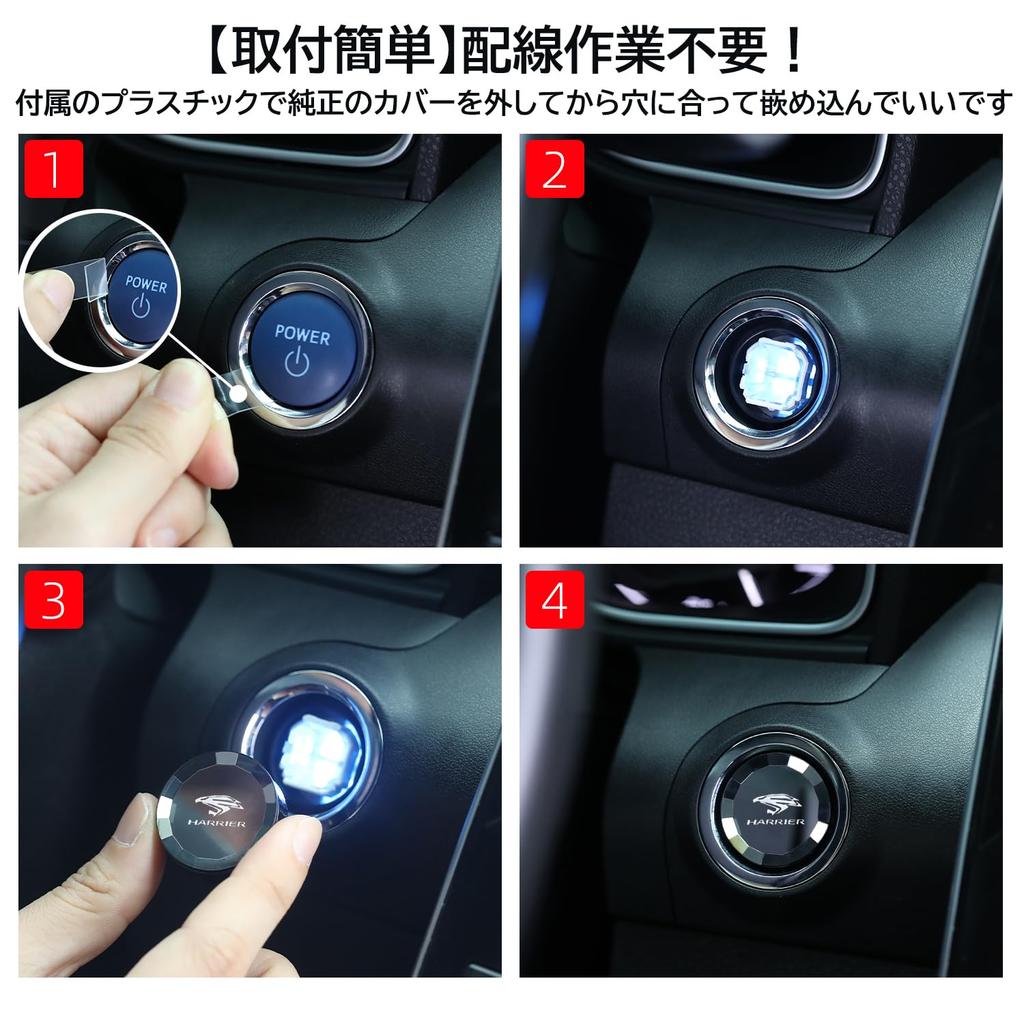 【取付簡単】配線作業不要！
付属のプラスチックで純正のカバーを外してから穴に合って嵌め込んでいいです

1

POWER

POWER

2

3

HARRIER

4

HARRIER