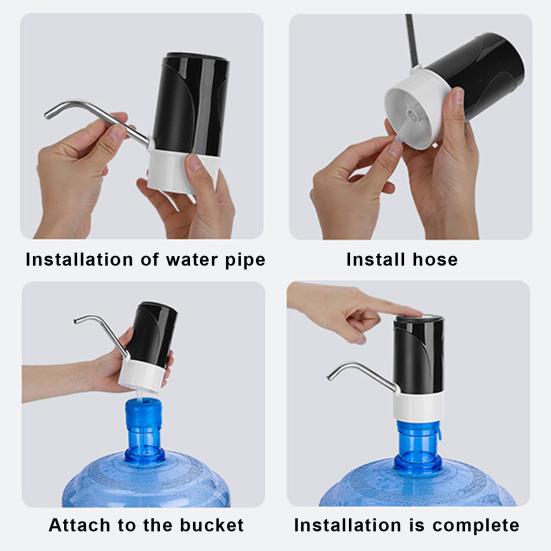 Installation of water pipe

Install hose

Attach to the bucket

Installation is complete