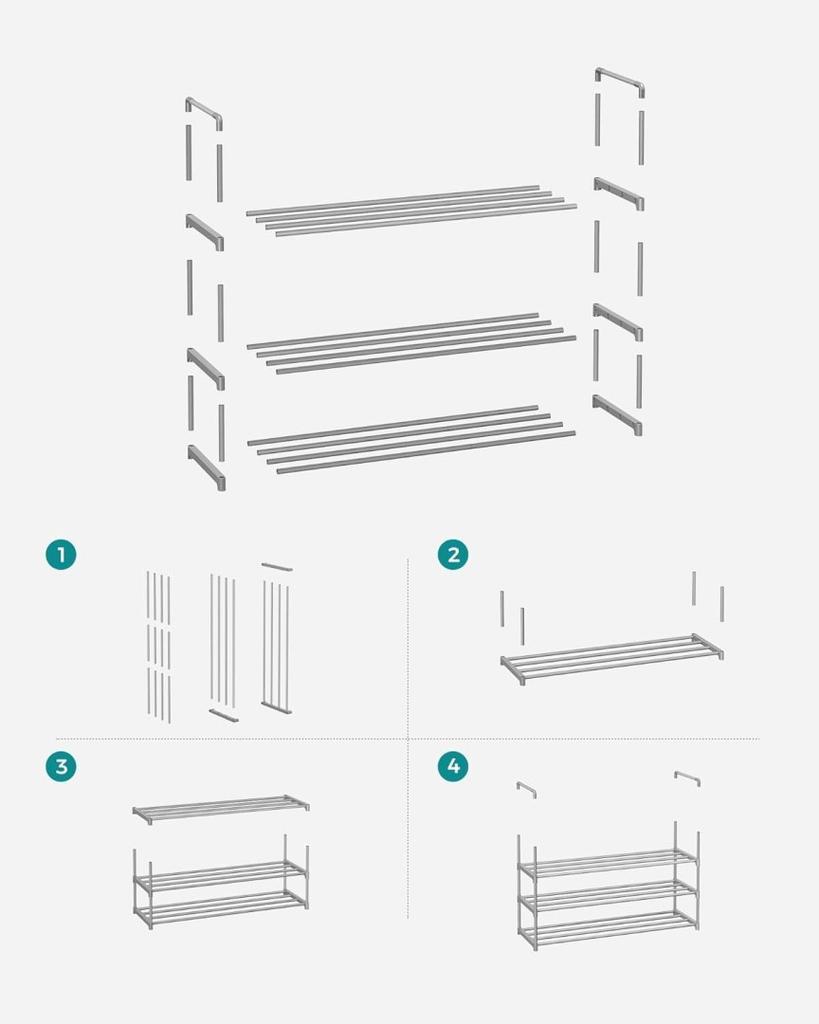 1

2

3

4