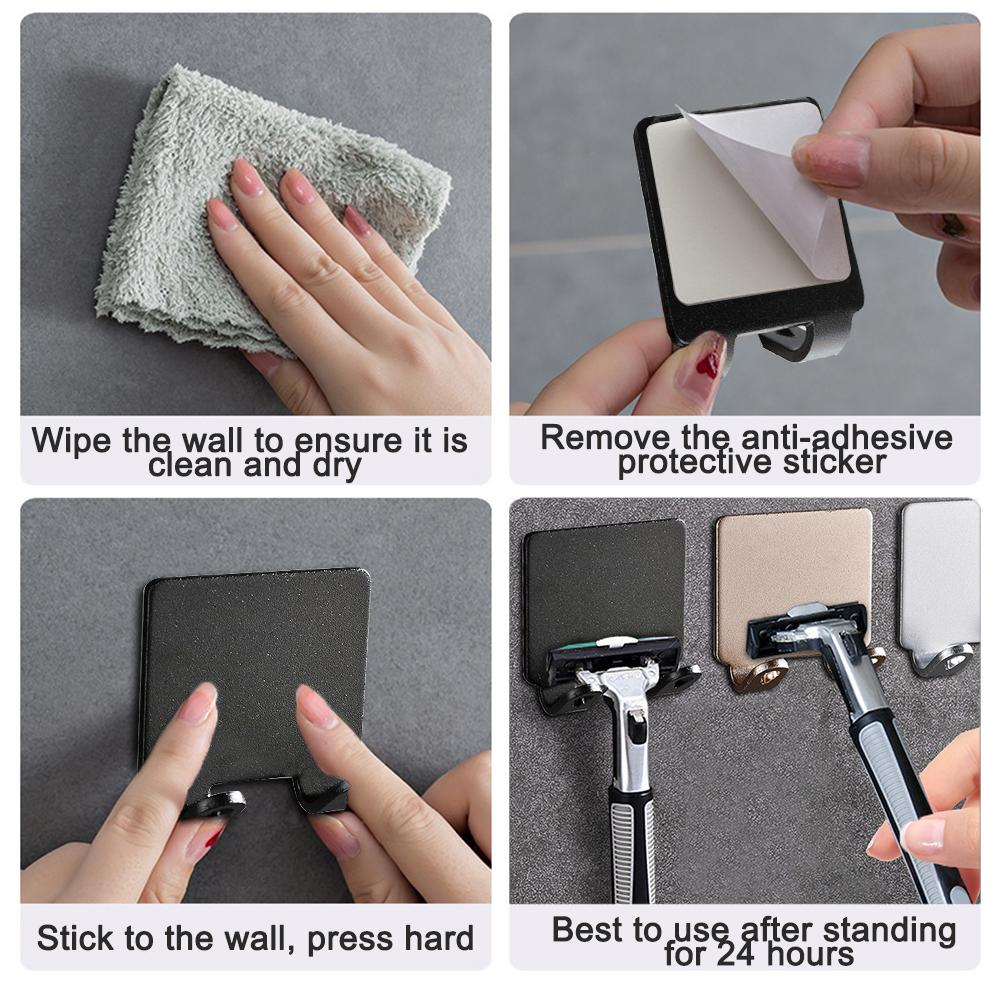 Wipe the wall to ensure it is clean and dry

Remove the anti-adhesive protective sticker

Stick to the wall, press hard

Best to use after standing for 24 hours