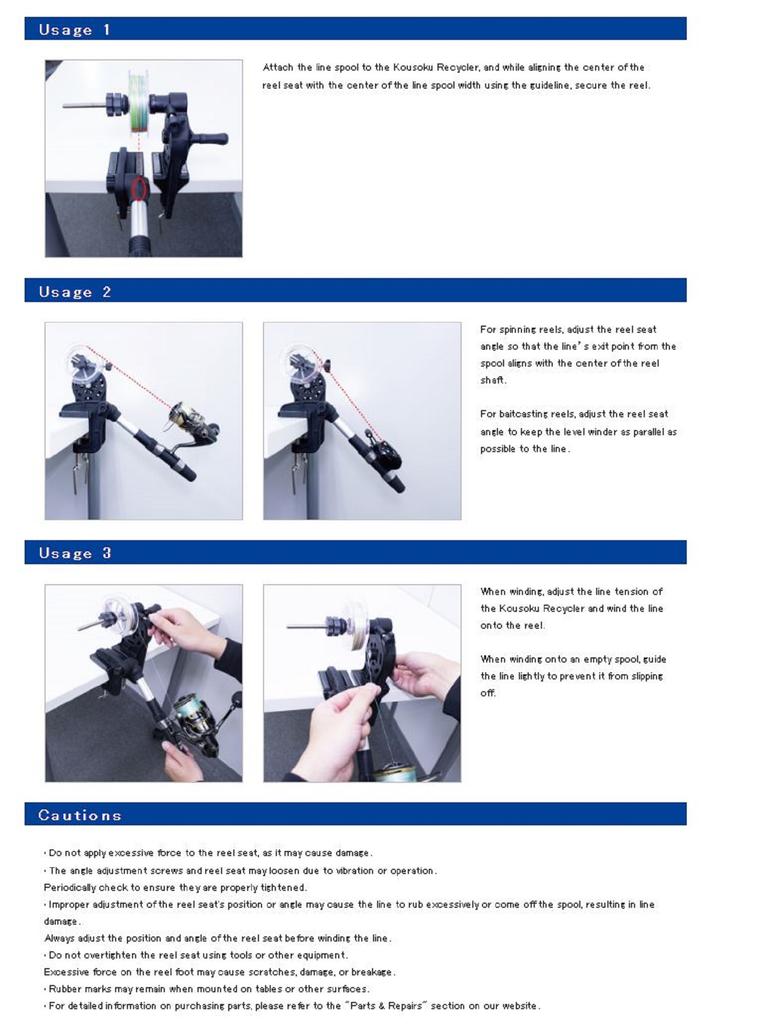 Usage 1

Attach the line spool to the Kousoku Recycler, and while aligning the center of the reel seat with the center of the line spool width using the guideline, secure the reel.

Usage 2

For spinning reels, adjust the reel seat angle so that the line's exit point from the spool aligns with the center of the reel shaft.

For baitcasting reels, adjust the reel seat angle to keep the level winder as parallel as possible to the line.

Usage 3

When winding, adjust the line tension of the Kousoku Recycler and wind the line onto the reel.

When winding onto an empty spool, guide the line lightly to prevent it from slipping off.

Cautions

・Do not apply excessive force to the reel seat, as it may cause damage.
・The angle adjustment screws and reel seat may loosen due to vibration or operation.
Periodically check to ensure they are properly tightened.
・Improper adjustment of the reel seat's position or angle may cause the line to rub excessively or come off the spool, resulting in line damage.
Always adjust the position and angle of the reel seat before winding the line.
・Do not overtighten the reel seat using tools or other equipment.
Excessive force on the reel foot may cause scratches, damage, or breakage.
・Rubber marks may remain when mounted on tables or other surfaces.
・For detailed information on purchasing parts, please refer to the "Parts & Repairs" section on our website.