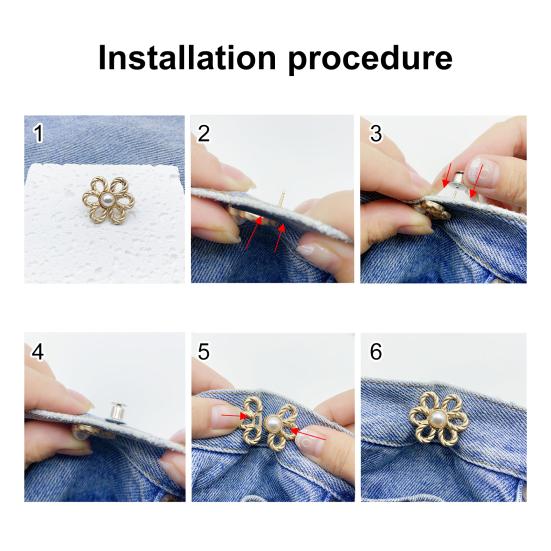 Installation procedure

1

2

3

4

5

6