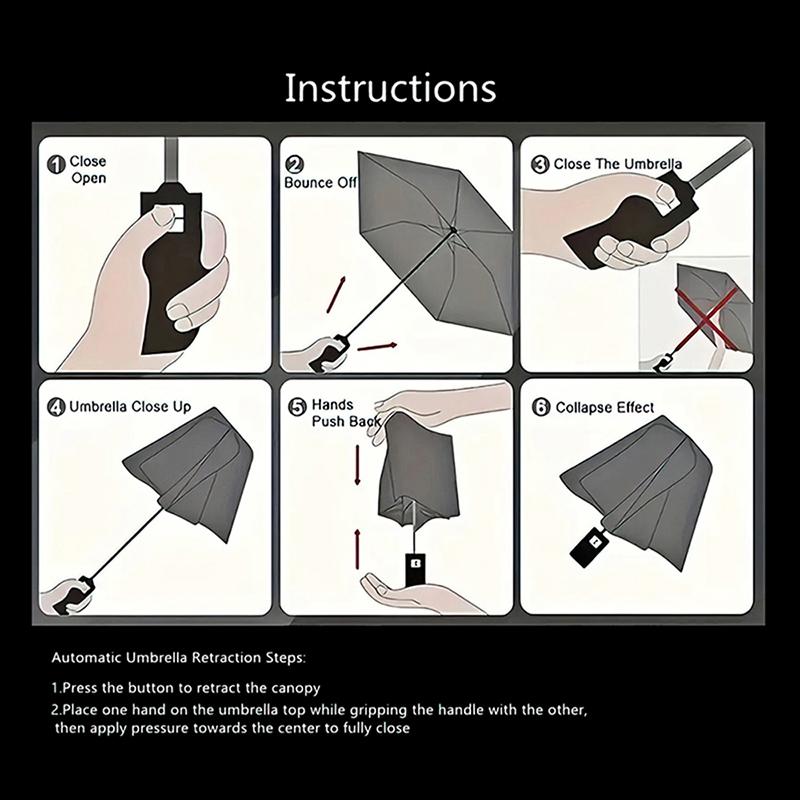 Instructions

① Close Open

② Bounce Off

③ Close The Umbrella

④ Umbrella Close Up

⑤ Hands Push Back

⑥ Collapse Effect

Automatic Umbrella Retraction Steps:

1.Press the button to retract the canopy
2.Place one hand on the umbrella top while gripping the handle with the other, then apply pressure towards the center to fully close