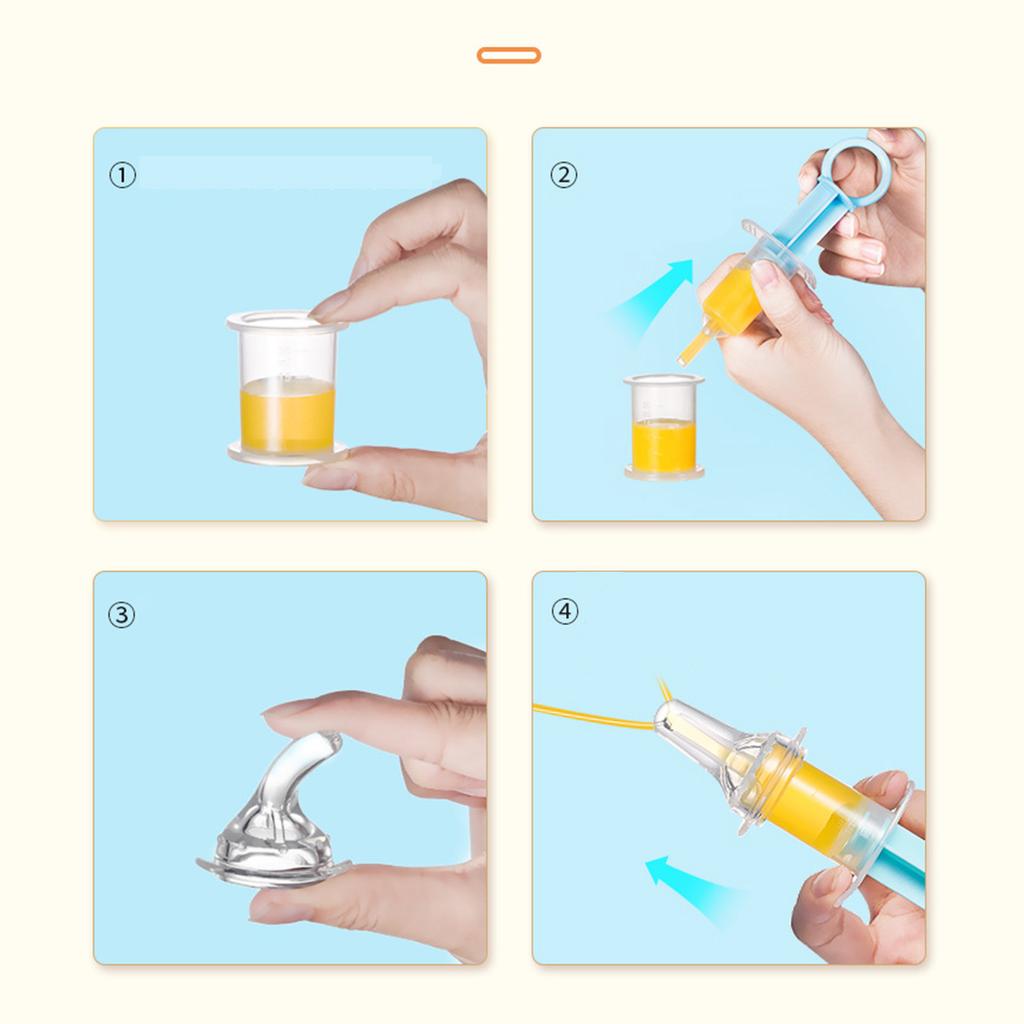 ①

②

③

④