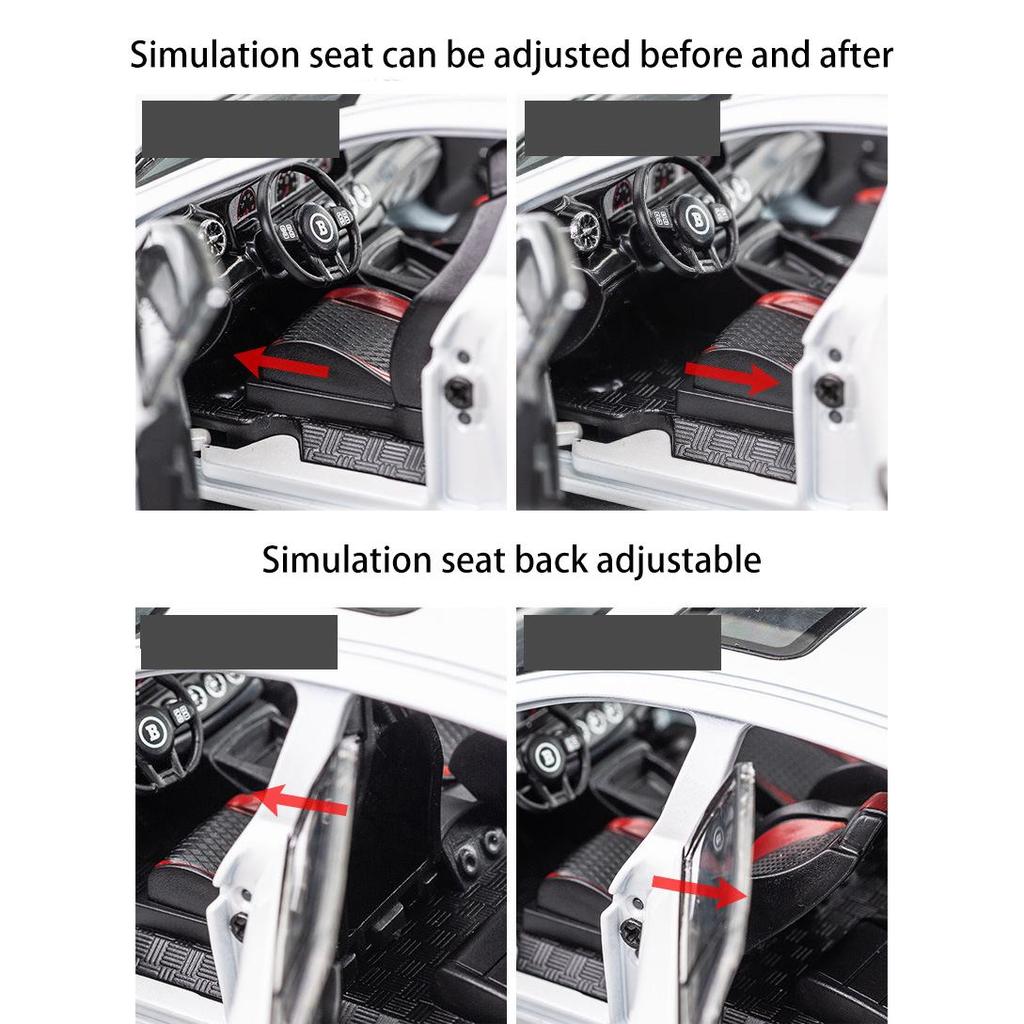 Simulation seat can be adjusted before and after

Simulation seat back adjustable